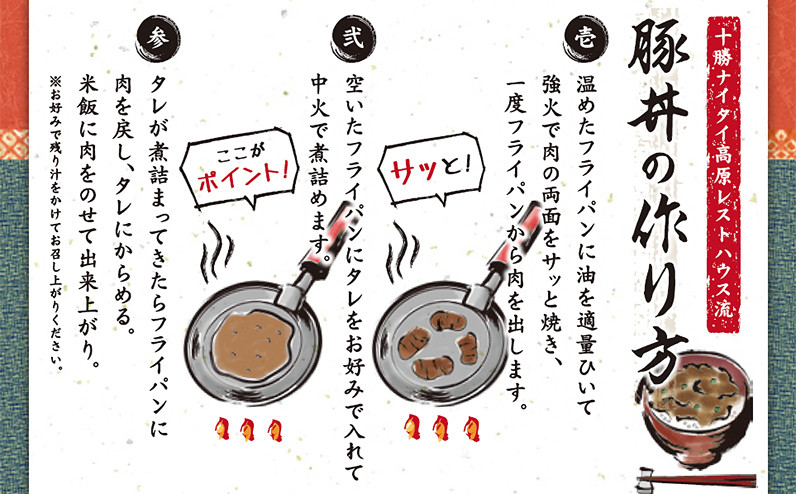 十勝ナイタイ高原レストハウス流

豚丼の作り方

壱
温めたフライパンに油を適量ひいて強火で肉の両面をサッと焼き、一度フライパンから肉を出します。

サッと!

弐
空いたフライパンにタレをお好みで入れて中火で煮詰めます。

ここがポイント!

参
タレが煮詰まってきたらフライパンに肉を戻し、タレにからめる。米飯に肉をのせて出来上がり。
※お好みで残り汁をかけてお召し上がりください。