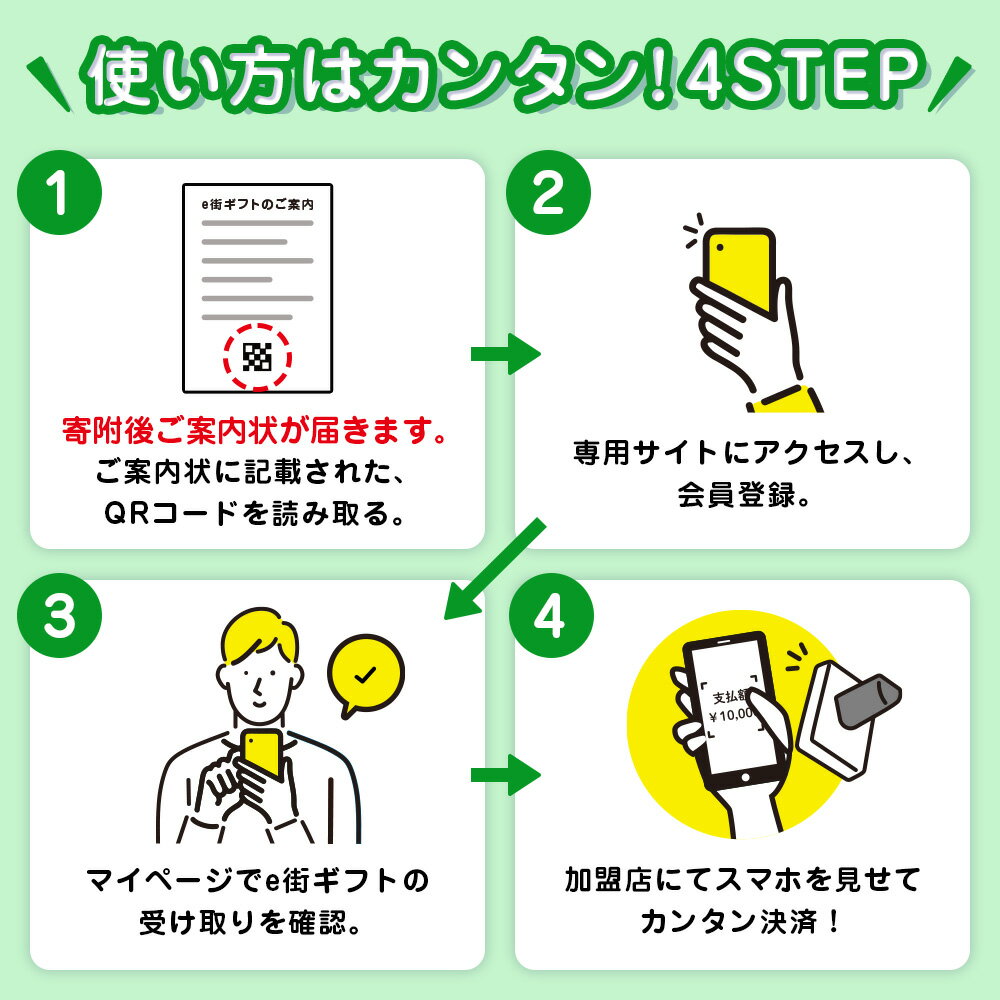 使い方はカンタン!4STEP

1

e街ギフトのご案内

寄附後ご案内状が届きます。
ご案内状に記載された、
QRコードを読み取る。

2

専用サイトにアクセスし、
会員登録。

3

マイページでe街ギフトの
受け取りを確認。

4

支払額
¥10,00

加盟店にてスマホを見せて
カンタン決済!