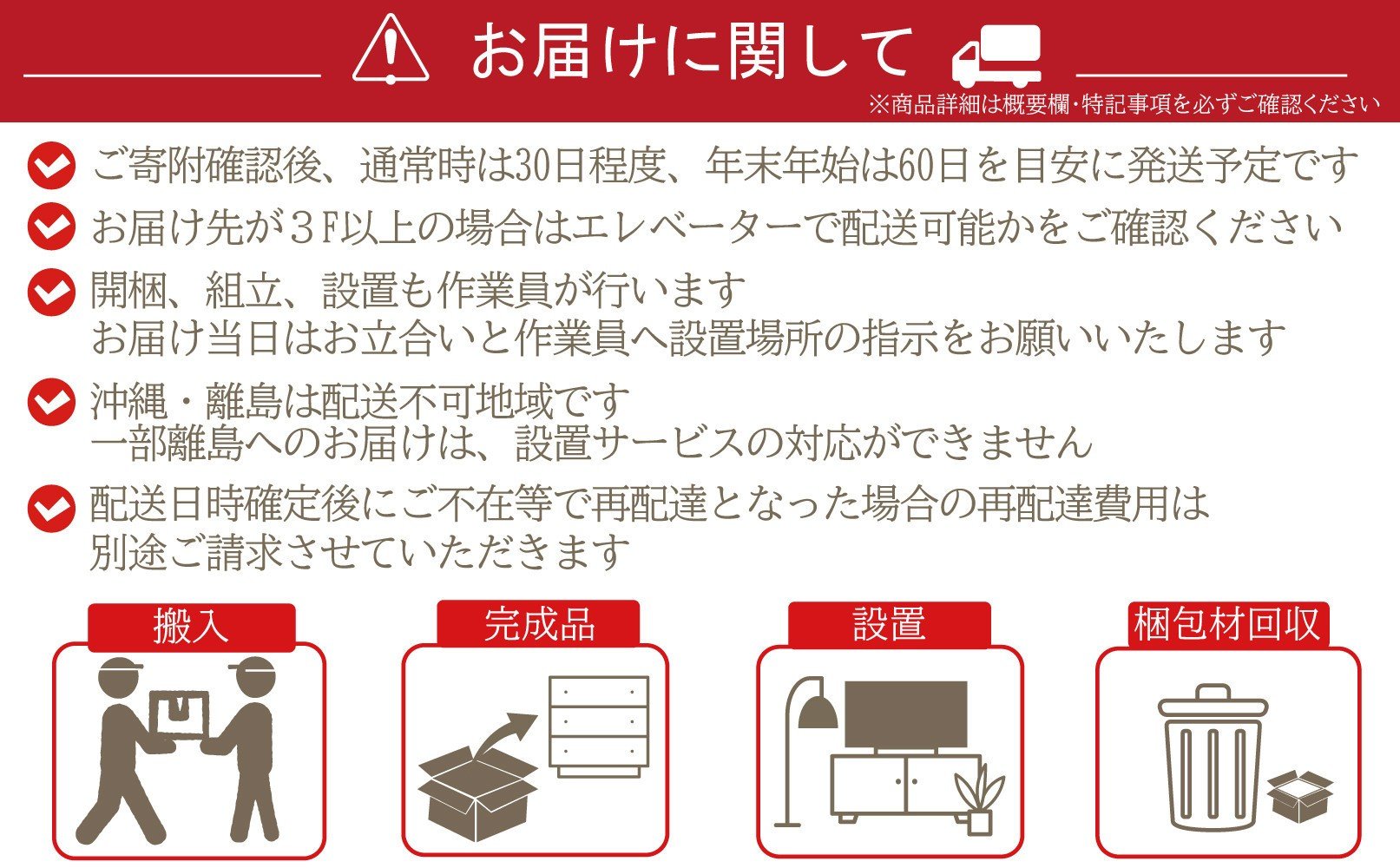 お届けに関して

※商品詳細は概要欄・特記事項を必ずご確認ください

ご寄附確認後、通常時は30日程度、年末年始は60日を目安に発送予定です

お届け先が３F以上の場合はエレベーターで配送可能かをご確認ください

開梱、組立、設置も作業員が行います
お届け当日はお立合いと作業員へ設置場所の指示をお願いいたします

沖縄・離島は配送不可地域です
一部離島へのお届けは、設置サービスの対応ができません

配送日時確定後にご不在等で再配達となった場合の再配達費用は
別途ご請求させていただきます

搬入

完成品

設置

梱包材回収