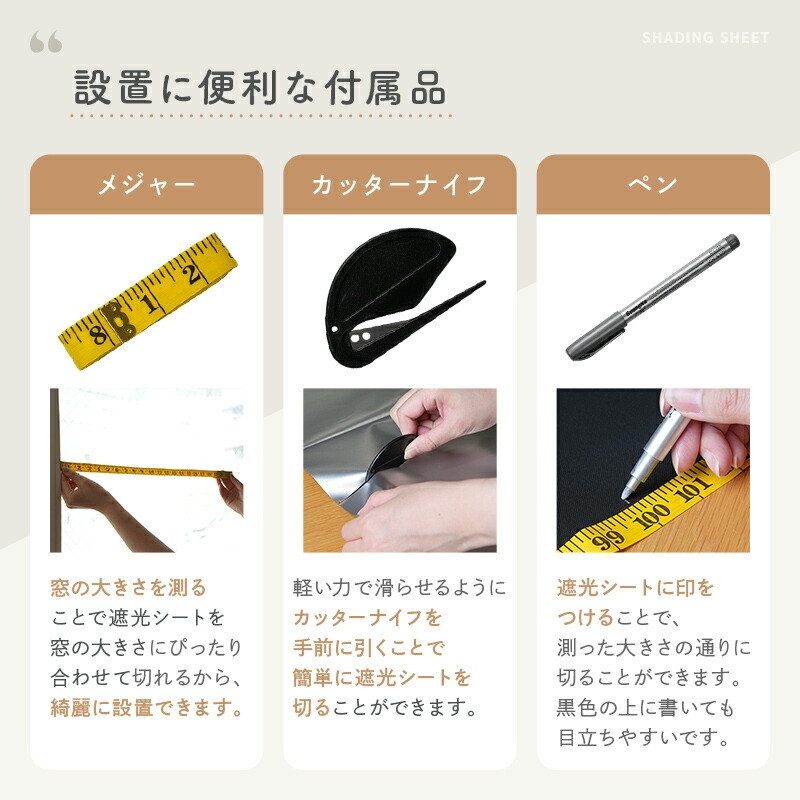 SHADING SHEET

設置に便利な付属品

メジャー

8 1 2

窓の大きさを測ることで遮光シートを窓の大きさにぴったり合わせて切れるから、綺麗に設置できます。

カッターナイフ

軽い力で滑らせるようにカッターナイフを手前に引くことで簡単に遮光シートを切ることができます。

ペン

99 100 101

遮光シートに印をつけることで、測った大きさの通りに切ることができます。黒色の上に書いても目立ちやすいです。