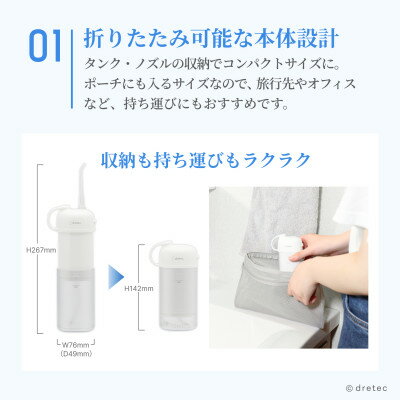 01 折りたたみ可能な本体設計

タンク・ノズルの収納でコンパクトサイズに。ポーチにも入るサイズなので、旅行先やオフィスなど、持ち運びにもおすすめです。

収納も持ち運びもラクラク

H267mm

W76mm
(D49mm)

H142mm

© dretec