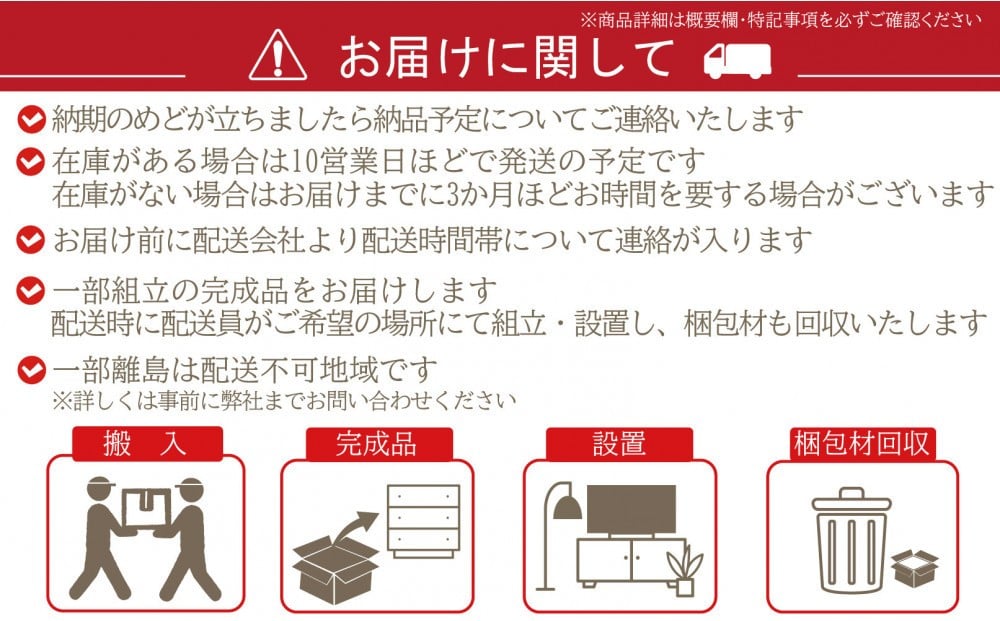 ※商品詳細は概要欄・特記事項を必ずご確認ください

お届けに関して

納期のめどが立ちましたら納品予定についてご連絡いたします

在庫がある場合は10営業日ほどで発送の予定です
在庫がない場合はお届けまでに3か月ほどお時間を要する場合がございます

お届け前に配送会社より配送時間帯について連絡が入ります

一部組立の完成品をお届けします
配送時に配送員がご希望の場所にて組立・設置し、梱包材も回収いたします

一部離島は配送不可地域です
※詳しくは事前に弊社までお問い合わせください

搬 入

完成品

設置

梱包材回収