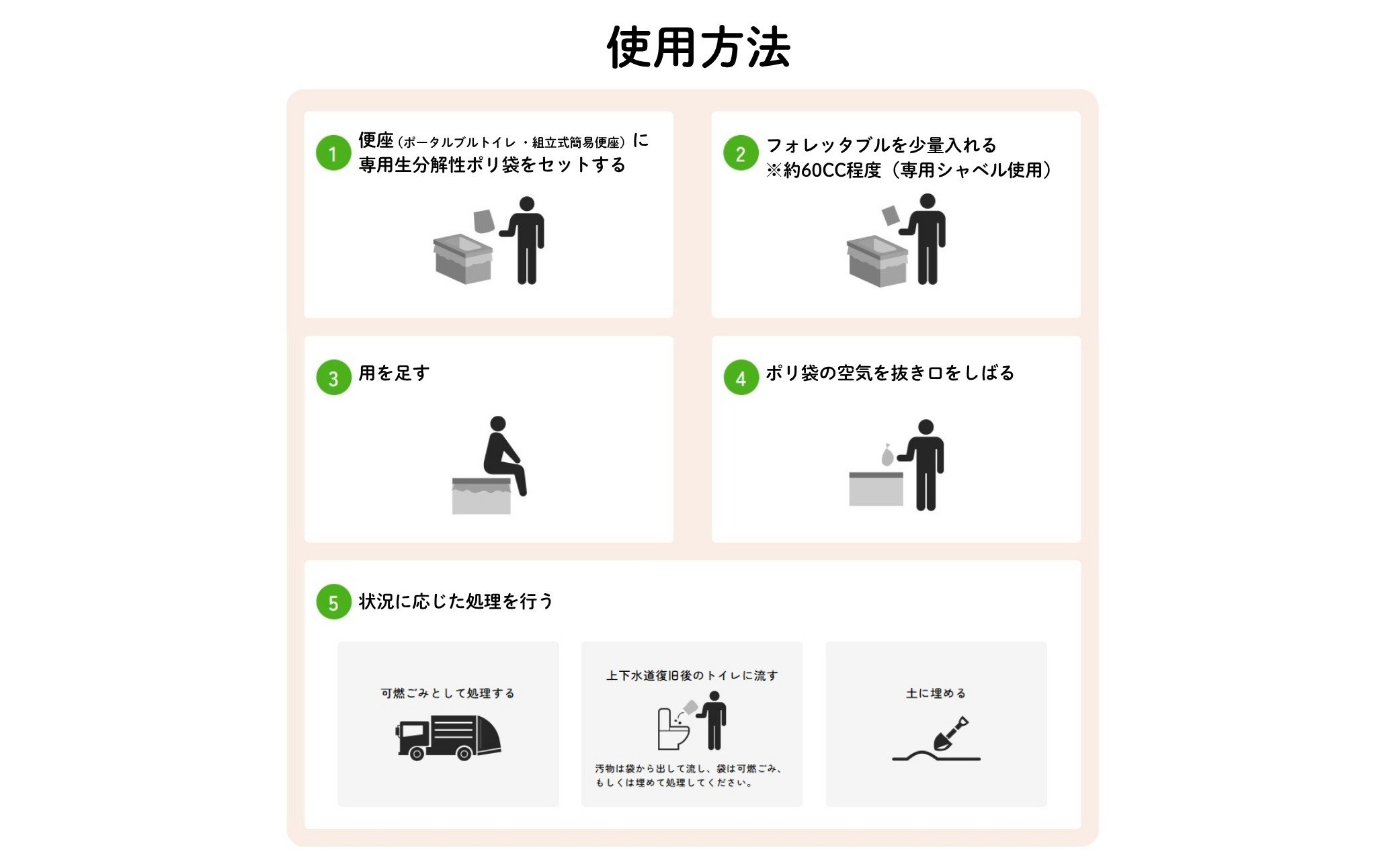 使用方法

1 便座（ポータルブルトイレ・組立式簡易便座）に専用生分解性ポリ袋をセットする

2 フォレッタブルを少量入れる ※約60CC程度（専用シャベル使用）

3 用を足す

4 ポリ袋の空気を抜き口をしばる

5 状況に応じた処理を行う

可燃ごみとして処理する

上下水道復旧後のトイレに流す

汚物は袋から出して流し、袋は可燃ごみ、もしくは埋めて処理してください。

土に埋める