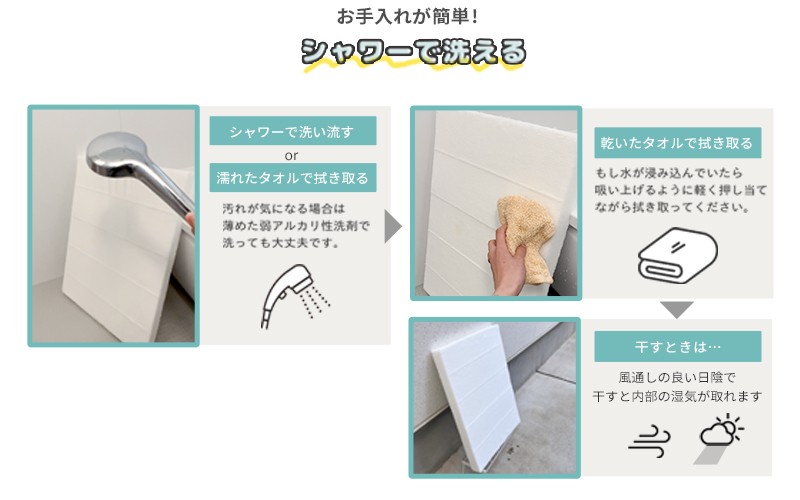 お手入れが簡単!

シャワーで洗える

シャワーで洗い流す

or

濡れたタオルで拭き取る

汚れが気になる場合は薄めた弱アルカリ性洗剤で洗っても大丈夫です。

乾いたタオルで拭き取る

もし水が浸み込んでいたら吸い上げるように軽く押し当てながら拭き取ってください。

干すときは…

風通しの良い日陰で干すと内部の湿気が取れます