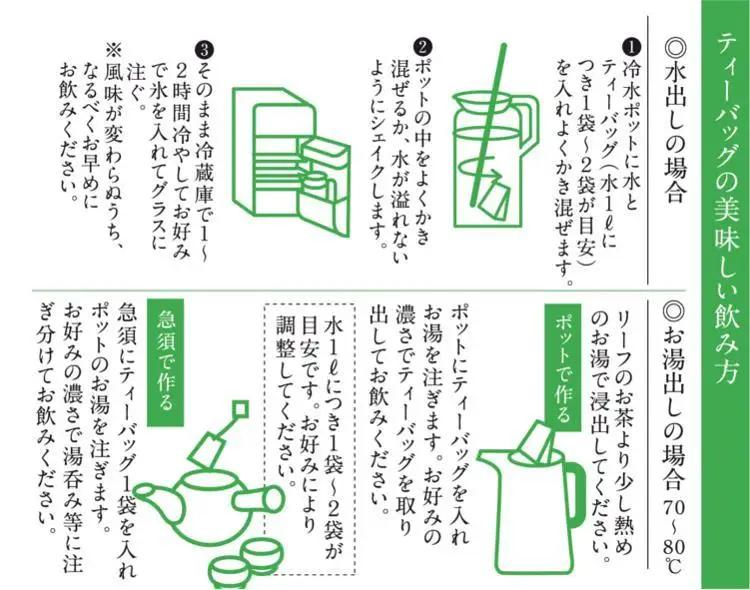 ティーバッグの美味しい飲み方

◎水出しの場合

❶冷水ポットに水とティーバッグ（水1ℓにつき1袋～2袋が目安）を入れよくかき混ぜます。

❷ポットの中をよくかき混ぜるか、水が溢れないようにシェイクします。

❸そのまま冷蔵庫で1～2時間冷やしてお好みで氷を入れてグラスに注ぐ。
※風味が変わらぬうち、なるべくお早めにお飲みください。

◎お湯出しの場合 70～80℃

リーフのお茶より少し熱めのお湯で浸出してください。

ポットで作る

ポットにティーバッグを入れお湯を注ぎます。お好みの濃さでティーバッグを取り出してお飲みください。

水1ℓにつき1袋～2袋が目安です。お好みにより調整してください。

急須で作る

急須にティーバッグ1袋を入れポットのお湯を注ぎます。お好みの濃さで湯呑み等に注ぎ分けてお飲みください。