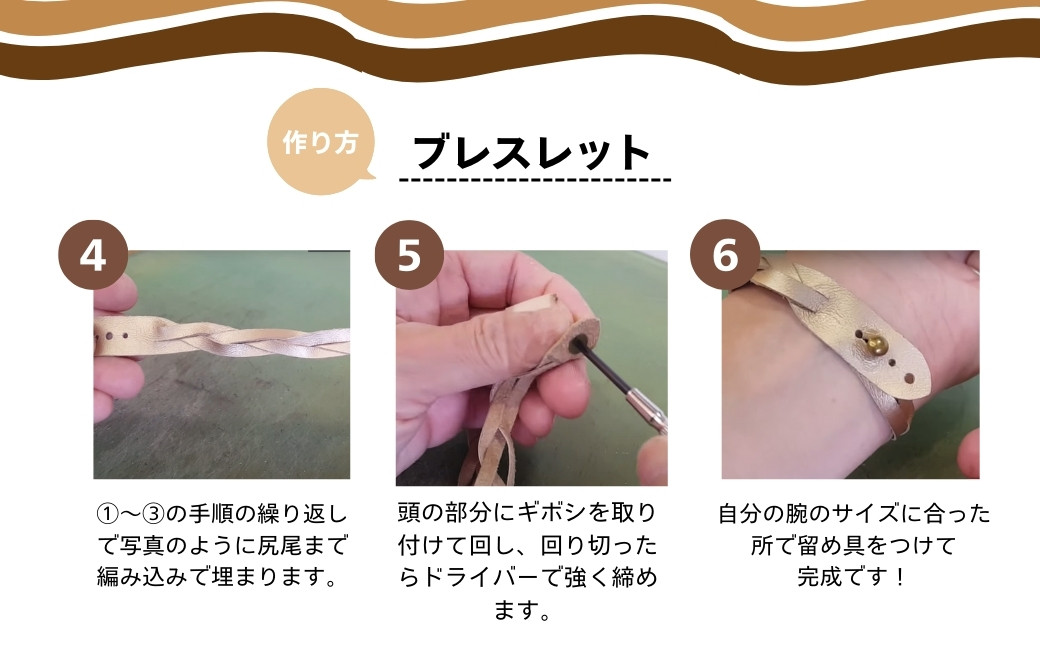 作り方

ブレスレット

4

①〜③の手順の繰り返しで写真のように尻尾まで編み込みで埋まります。

5

頭の部分にギボシを取り付けて回し、回り切ったらドライバーで強く締めます。

6

自分の腕のサイズに合った所で留め具をつけて完成です！