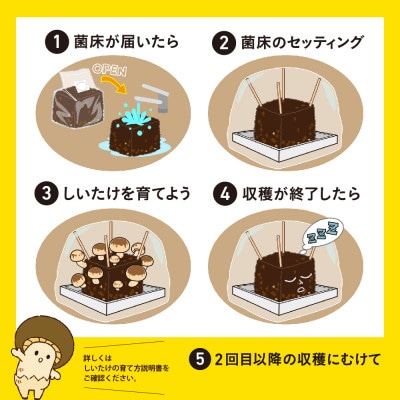 1 菌床が届いたら

OPEN

2 菌床のセッティング

3 しいたけを育てよう

4 収穫が終了したら

ZZZ

詳しくは
しいたけの育て方説明書を
ご確認ください。

5 2回目以降の収穫にむけて