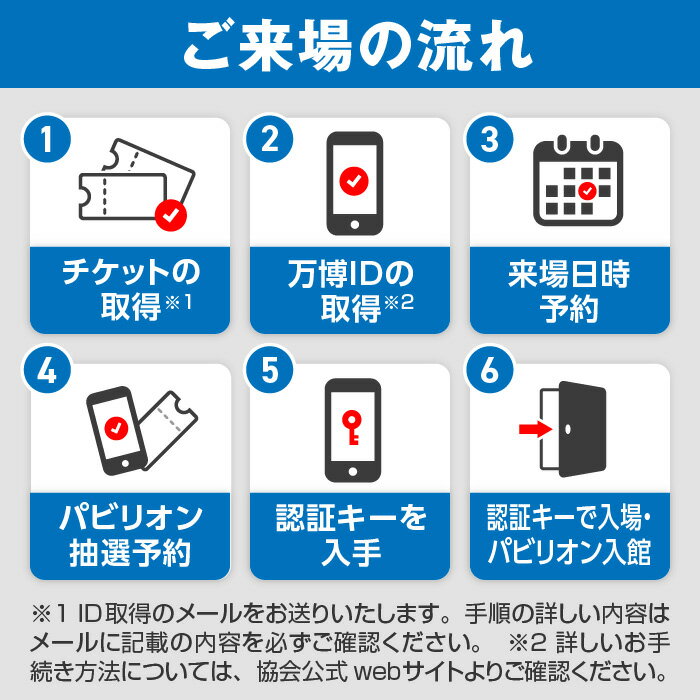 ご来場の流れ

1
チケットの取得※1

2
万博IDの取得※2

3
来場日時予約

4
パビリオン抽選予約

5
認証キーを入手

6
認証キーで入場・パビリオン入館

※1 ID取得のメールをお送りいたします。手順の詳しい内容はメールに記載の内容を必ずご確認ください。 ※2 詳しいお手続き方法については、協会公式 webサイトよりご確認ください。