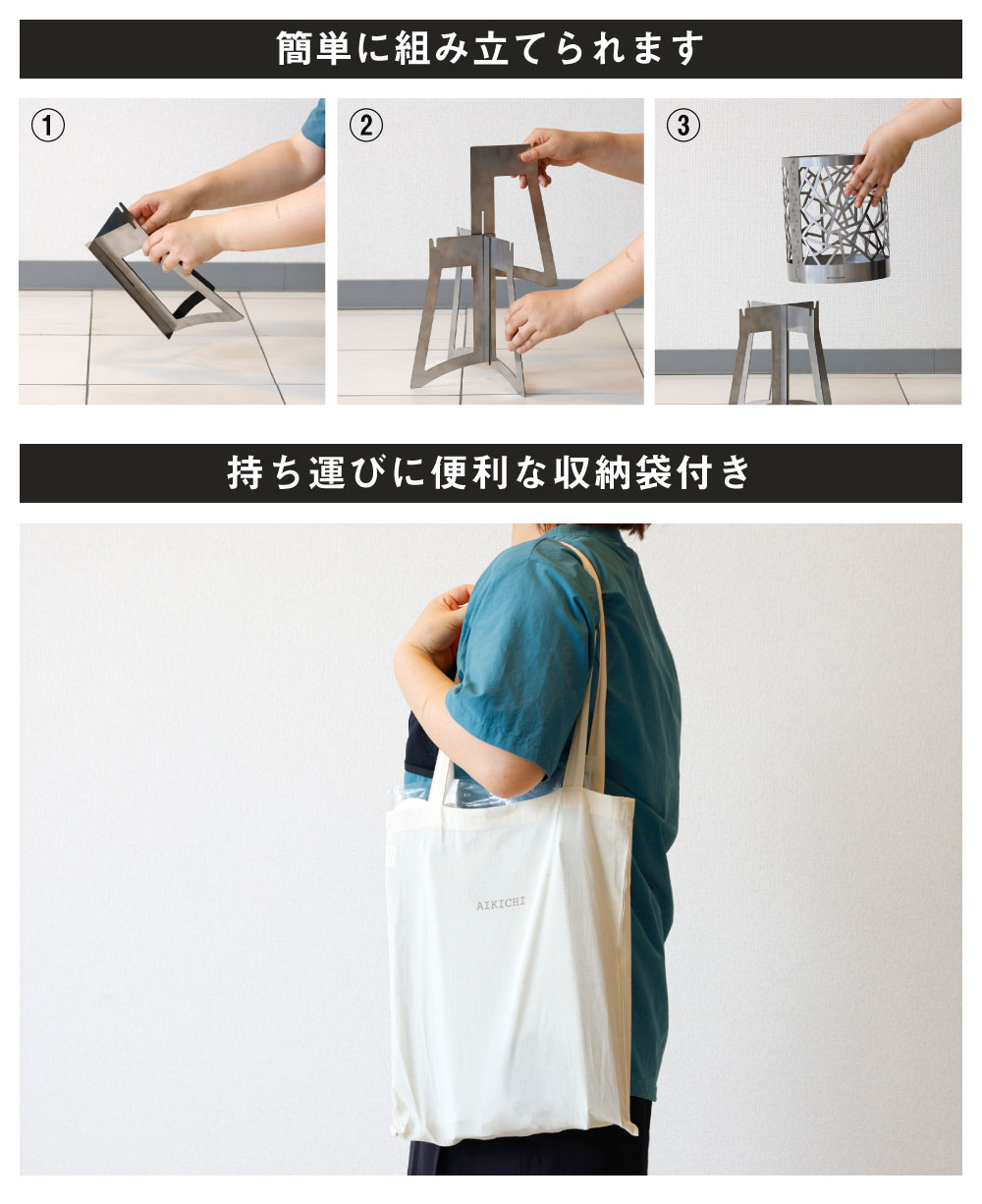 簡単に組み立てられます

①

②

③

持ち運びに便利な収納袋付き

AIKICHI