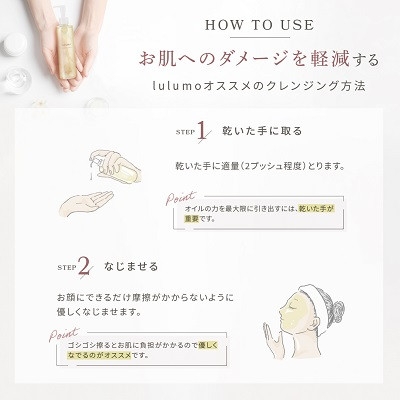 HOW TO USE

お肌へのダメージを軽減する

lulumoオススメのクレンジング方法

STEP 1 乾いた手に取る

乾いた手に適量(2プッシュ程度)とります。

Point

オイルの力を最大限に引き出すには、乾いた手が重要です。

STEP 2 なじませる

お顔にできるだけ摩擦がかからないように優しくなじませます。

Point

ゴシゴシ擦るとお肌に負担がかかるので優しくなでるのがオススメです。