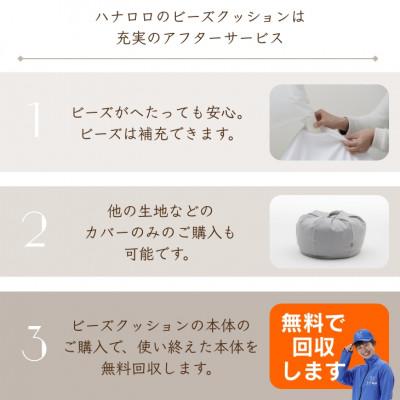 ハナロロのビーズクッションは
充実のアフターサービス

1
ビーズがへたっても安心。
ビーズは補充できます。

2
他の生地などの
カバーのみのご購入も
可能です。

3
ビーズクッションの本体の
ご購入で、使い終えた本体を
無料回収します。

無料で
回収
します