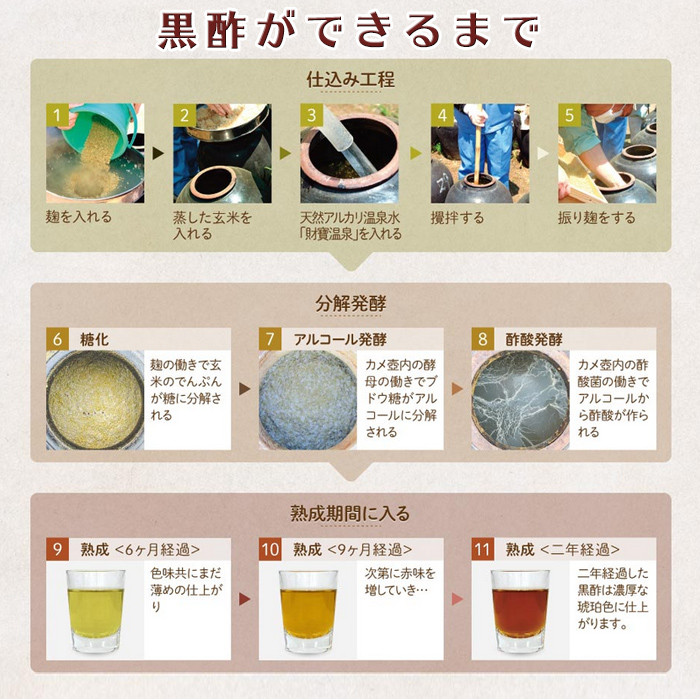 黒酢ができるまで

仕込み工程

1
麹を入れる

2
蒸した玄米を入れる

3
天然アルカリ温泉水「財寶温泉」を入れる

4
攪拌する

5
振り麹をする

分解発酵

6 糖化
麹の働きで玄米のでんぷんが糖に分解される

7 アルコール発酵
カメ壺内の酵母の働きでブドウ糖がアルコールに分解される

8 酢酸発酵
カメ壺内の酢酸菌の働きでアルコールから酢酸が作られる

熟成期間に入る

9 熟成 <6ヶ月経過>
色味共にまだ薄めの仕上がり

10 熟成 <9ヶ月経過>
次第に赤味を増していき…

11 熟成 <二年経過>
二年経過した黒酢は濃厚な琥珀色に仕上がります。