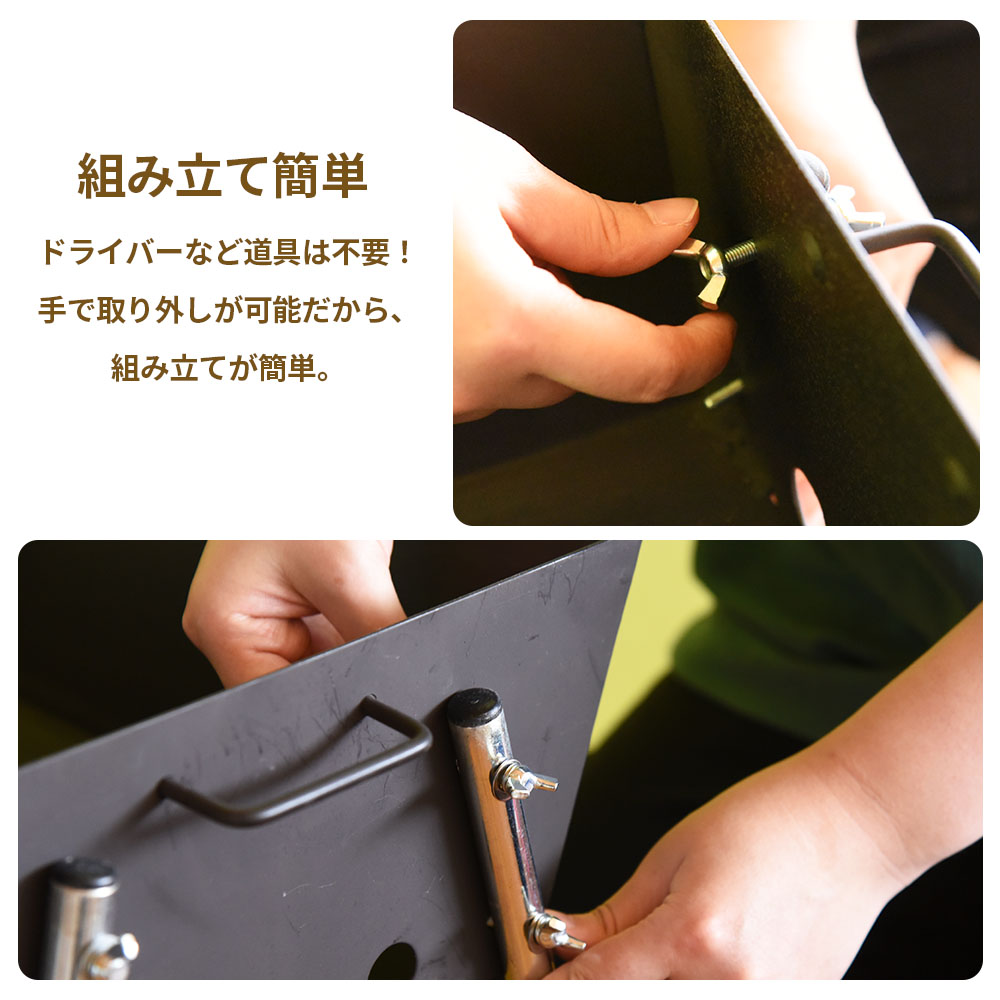 組み立て簡単

ドライバーなど道具は不要！
手で取り外しが可能だから、
組み立てが簡単。