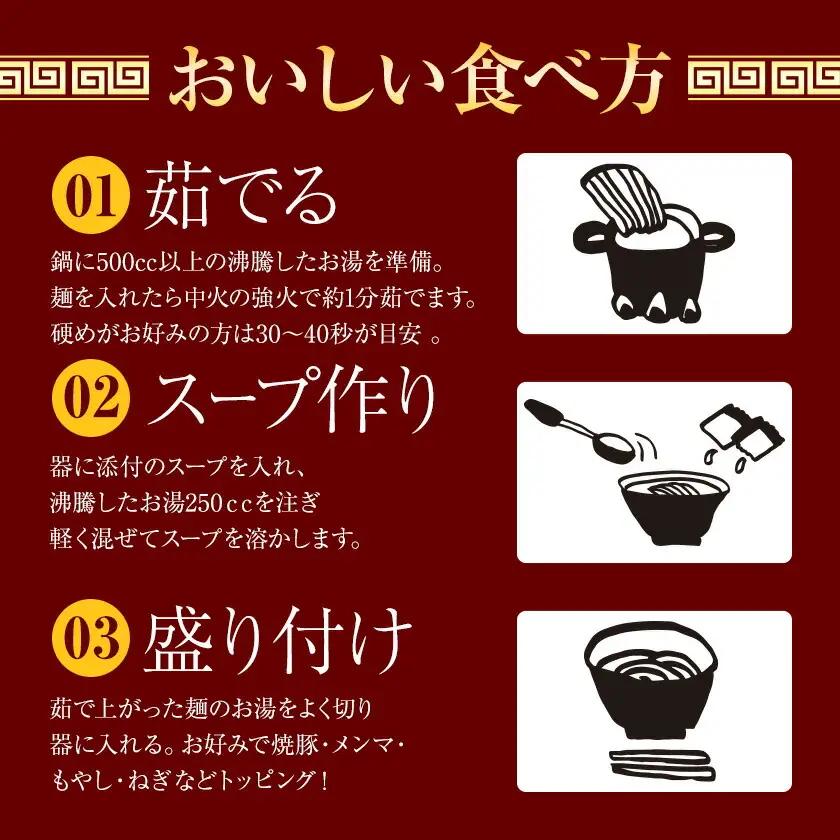 おいしい食べ方

01 茹でる

鍋に500cc以上の沸騰したお湯を準備。
麺を入れたら中火の強火で約1分茹でます。
硬めがお好みの方は30～40秒が目安 。

02 スープ作り

器に添付のスープを入れ、
沸騰したお湯250ｃｃを注ぎ
軽く混ぜてスープを溶かします。

03 盛り付け

茹で上がった麺のお湯をよく切り
器に入れる。お好みで焼豚・メンマ・
もやし・ねぎなどトッピング！