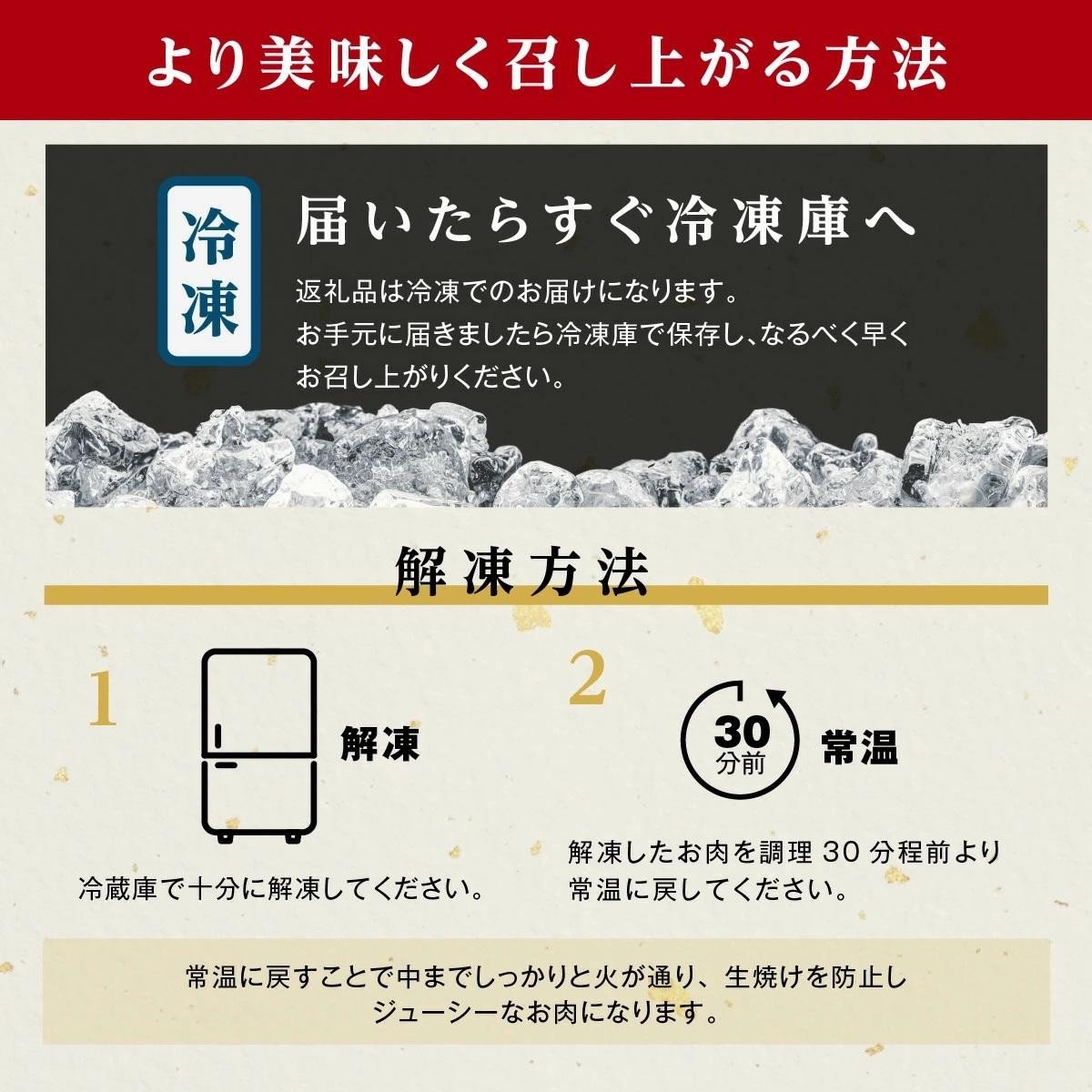 より美味しく召し上がる方法

冷凍

届いたらすぐ冷凍庫へ

返礼品は冷凍でのお届けになります。
お手元に届きましたら冷凍庫で保存し、なるべく早くお召し上がりください。

解凍方法

1

解凍

冷蔵庫で十分に解凍してください。

2

30
分前

常温

解凍したお肉を調理 30 分程前より常温に戻してください。

常温に戻すことで中までしっかりと火が通り、生焼けを防止しジューシーなお肉になります。