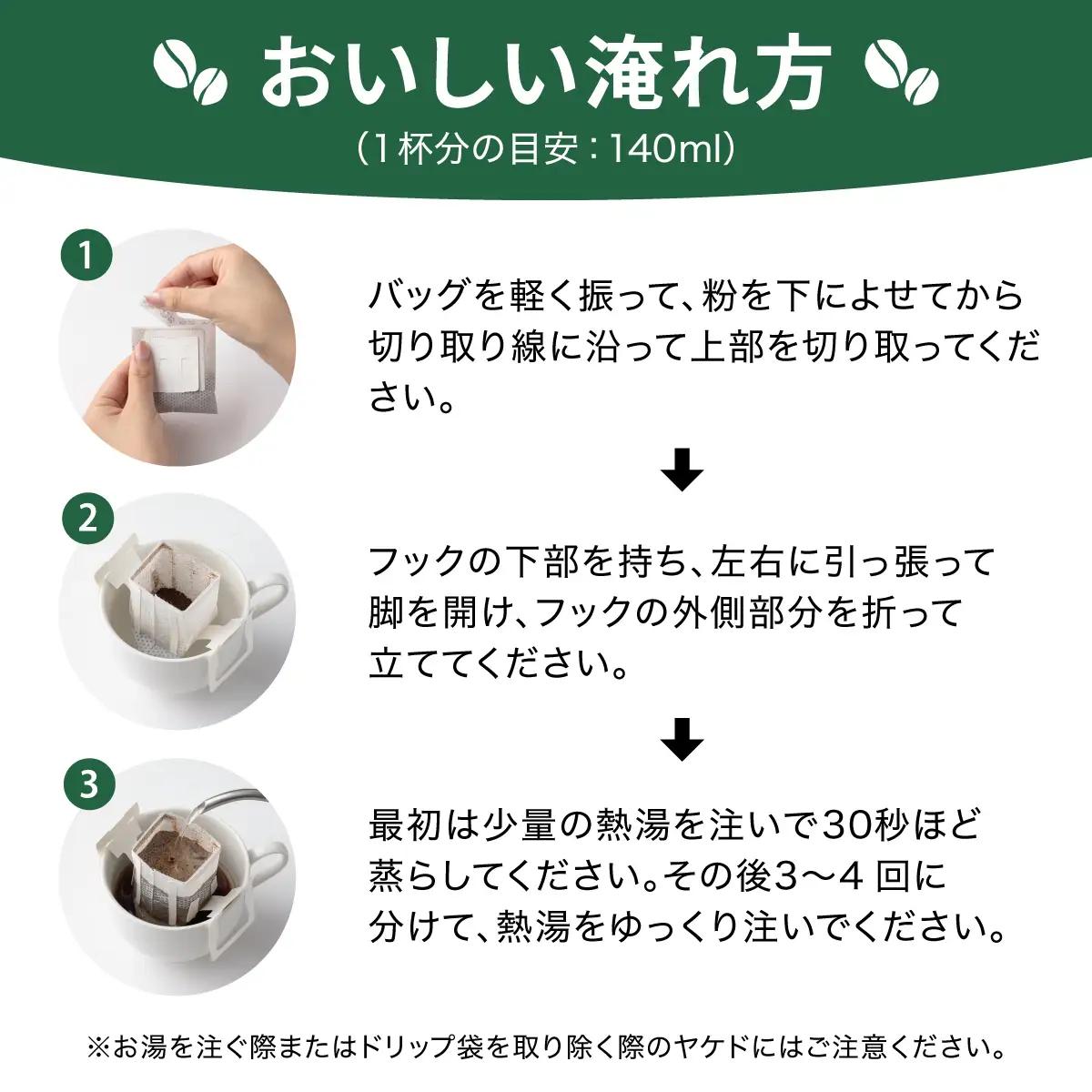 おいしい淹れ方

（1杯分の目安：140ml）

1

バッグを軽く振って、粉を下によせてから切り取り線に沿って上部を切り取ってください。

2

フックの下部を持ち、左右に引っ張って脚を開け、フックの外側部分を折って立ててください。

3

最初は少量の熱湯を注いで30秒ほど蒸らしてください。その後3〜4 回に分けて、熱湯をゆっくり注いでください。

※お湯を注ぐ際またはドリップ袋を取り除く際のヤケドにはご注意ください。