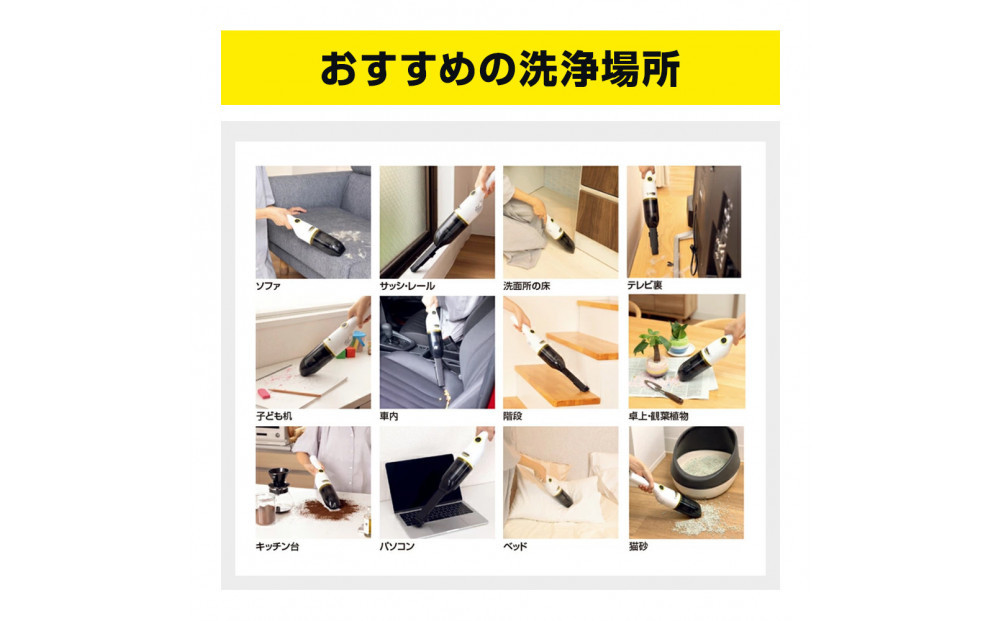 おすすめの洗浄場所

ソファ

サッシ・レール

洗面所の床

テレビ裏

子ども机

車内

階段

卓上・観葉植物

キッチン台

パソコン

ベッド

猫砂