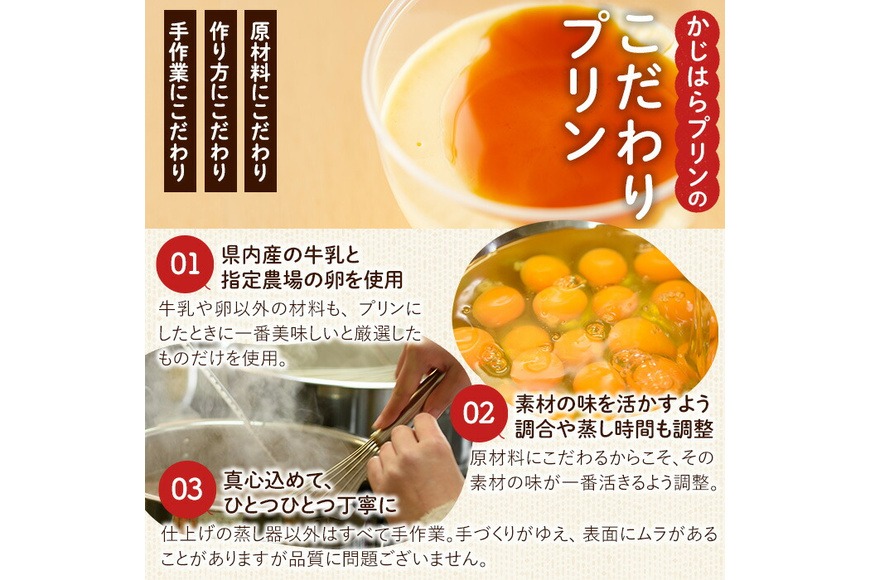 かじはらプリンの
こだわりプリン

原材料にこだわり
作り方にこだわり
手作業にこだわり

01
県内産の牛乳と指定農場の卵を使用
牛乳や卵以外の材料も、プリンにしたときに一番美味しいと厳選したものだけを使用。

02
素材の味を活かすよう調合や蒸し時間も調整
原材料にこだわるからこそ、その素材の味が一番活きるよう調整。

03
真心込めて、ひとつひとつ丁寧に
仕上げの蒸し器以外はすべて手作業。手づくりがゆえ、表面にムラがあることがありますが品質に問題ございません。