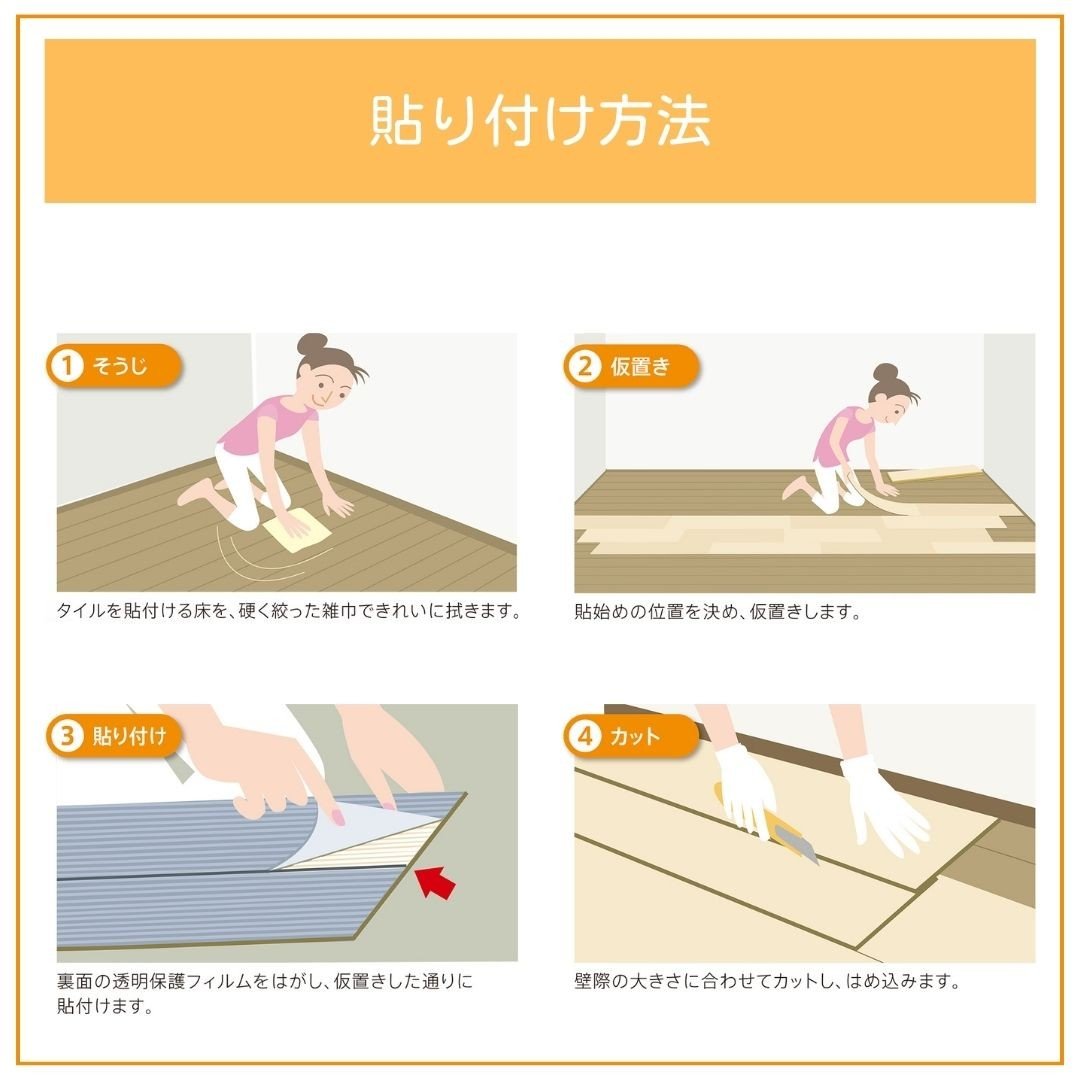 貼り付け方法

1 そうじ

タイルを貼付ける床を、硬く絞った雑巾できれいに拭きます。

2 仮置き

貼始めの位置を決め、仮置きします。

3 貼り付け

裏面の透明保護フィルムをはがし、仮置きした通りに貼付けます。

4 カット

壁際の大きさに合わせてカットし、はめ込みます。