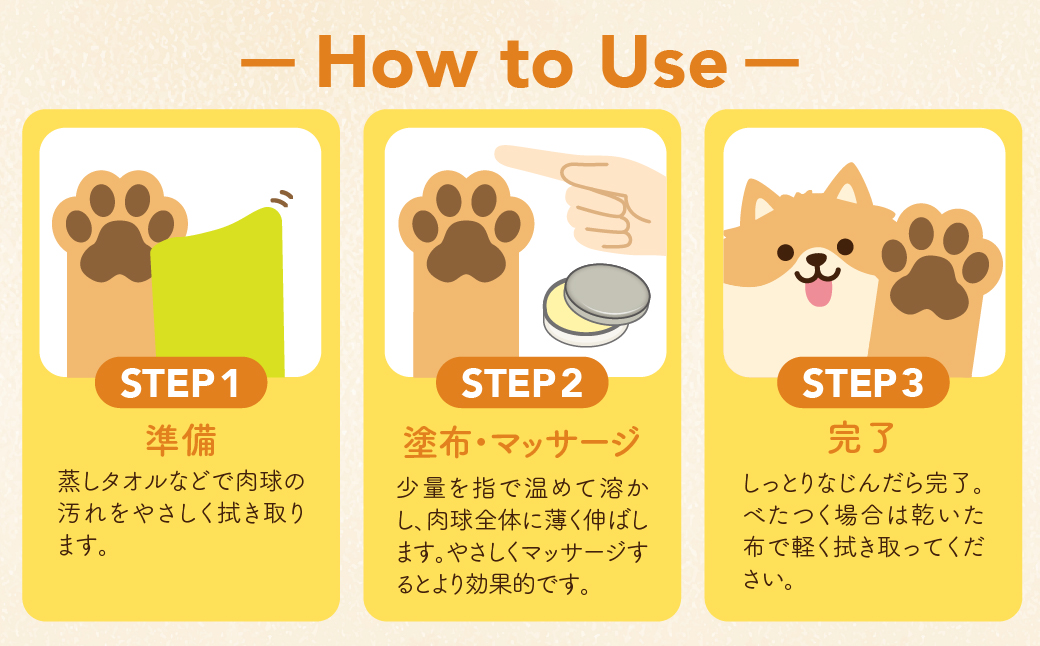 — How to Use —

STEP 1
準備
蒸しタオルなどで肉球の汚れをやさしく拭き取ります。

STEP 2
塗布・マッサージ
少量を指で温めて溶かし、肉球全体に薄く伸ばします。やさしくマッサージするとより効果的です。

STEP 3
完了
しっとりなじんだら完了。べたつく場合は乾いた布で軽く拭き取ってください。