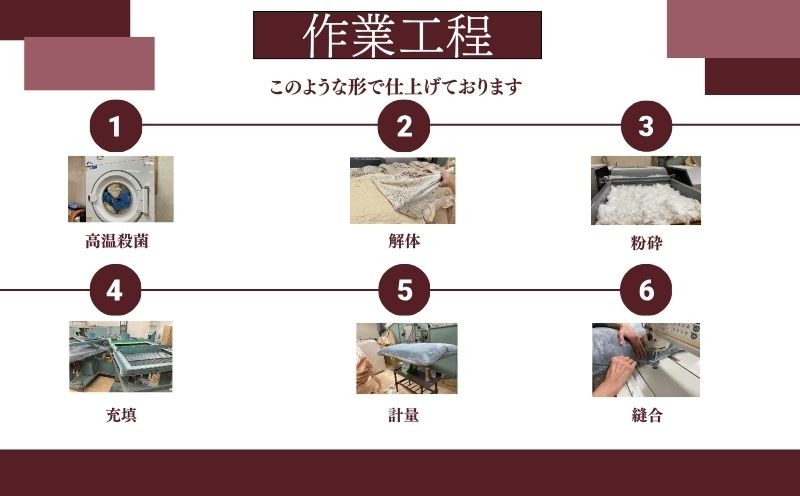 作業工程

このような形で仕上げております

1

高温殺菌

2

解体

3

粉砕

4

充填

5

計量

6

縫合