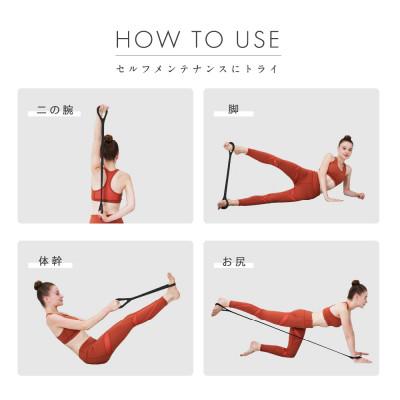 HOW TO USE

セルフメンテナンスにトライ

二の腕

脚

体幹

お尻