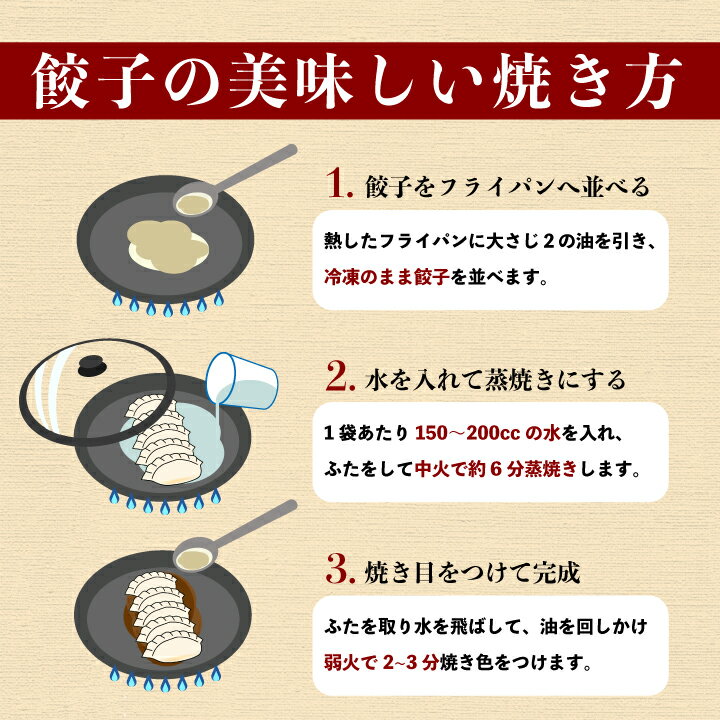 餃子の美味しい焼き方

1. 餃子をフライパンへ並べる

熱したフライパンに大さじ２の油を引き、冷凍のまま餃子を並べます。

2. 水を入れて蒸焼きにする

１袋あたり 150～200cc の水を入れ、ふたをして中火で約６分蒸焼きします。

3. 焼き目をつけて完成

ふたを取り水を飛ばして、油を回しかけ弱火で 2~3 分焼き色をつけます。