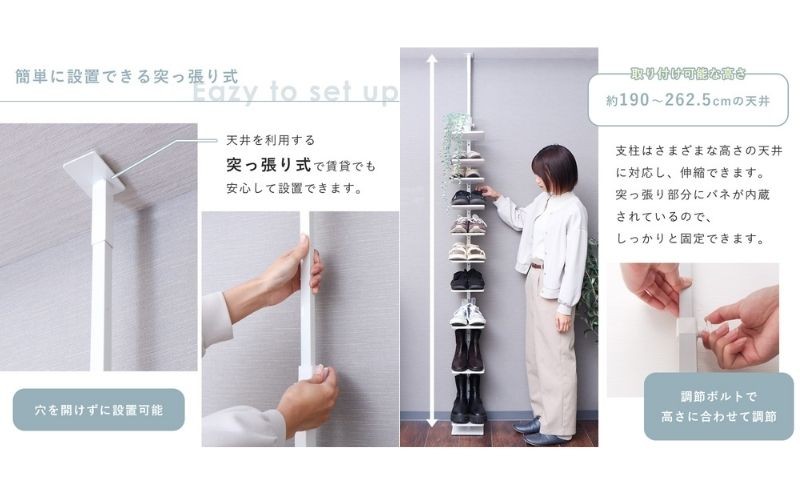 簡単に設置できる突っ張り式
Eazy to set up

天井を利用する
突っ張り式で賃貸でも
安心して設置できます。

穴を開けずに設置可能

取り付け可能な高さ
約190～262.5cmの天井

支柱はさまざまな高さの天井に対応し、伸縮できます。
突っ張り部分にバネが内蔵されているので、
しっかりと固定できます。

調節ボルトで
高さに合わせて調節