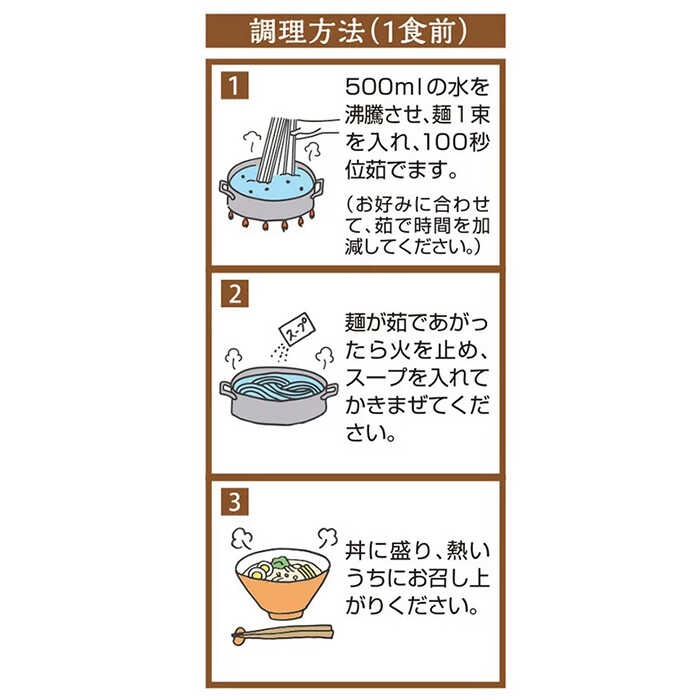 調理方法(1食前)

1

500mlの水を沸騰させ、麺1束を入れ、100秒位茹でます。

(お好みに合わせて、茹で時間を加減してください。)

2

スープ

麺が茹であがったら火を止め、スープを入れてかきまぜてください。

3

丼に盛り、熱いうちにお召し上がりください。