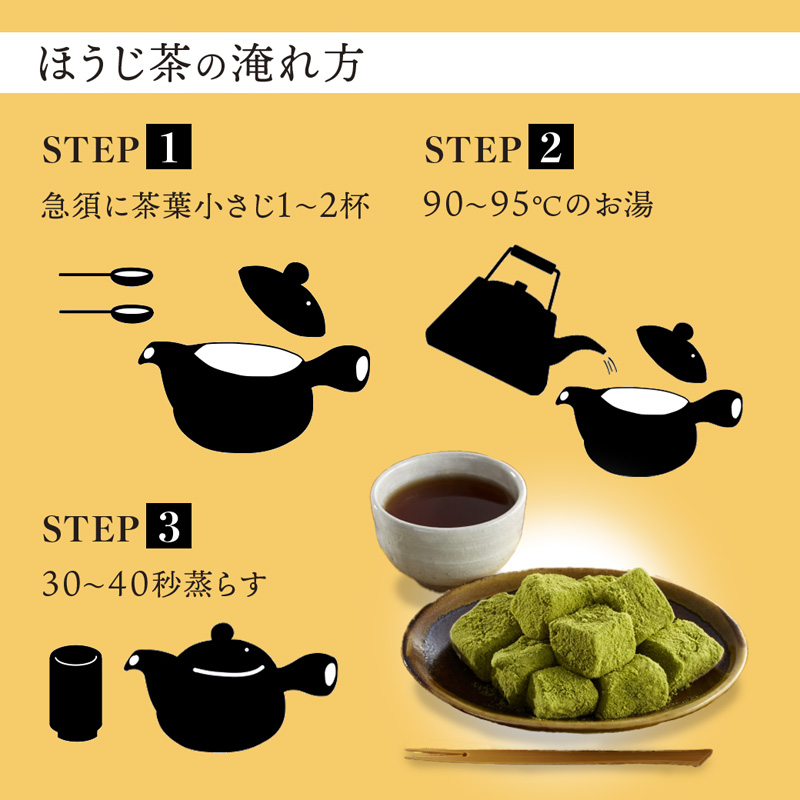 ほうじ茶の淹れ方

STEP 1
急須に茶葉小さじ1~2杯

STEP 2
90~95℃のお湯

STEP 3
30~40秒蒸らす