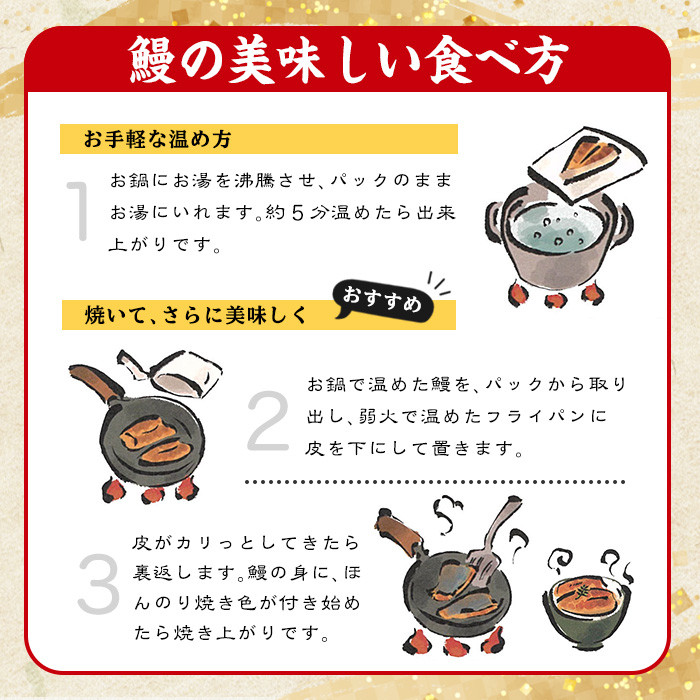 鰻の美味しい食べ方

お手軽な温め方

1

お鍋にお湯を沸騰させ、パックのままお湯にいれます。約5分温めたら出来上がりです。

焼いて、さらに美味しく

おすすめ

2

お鍋で温めた鰻を、パックから取り出し、弱火で温めたフライパンに皮を下にして置きます。

3

皮がカリっとしてきたら裏返します。鰻の身に、ほんのり焼き色が付き始めたら焼き上がりです。