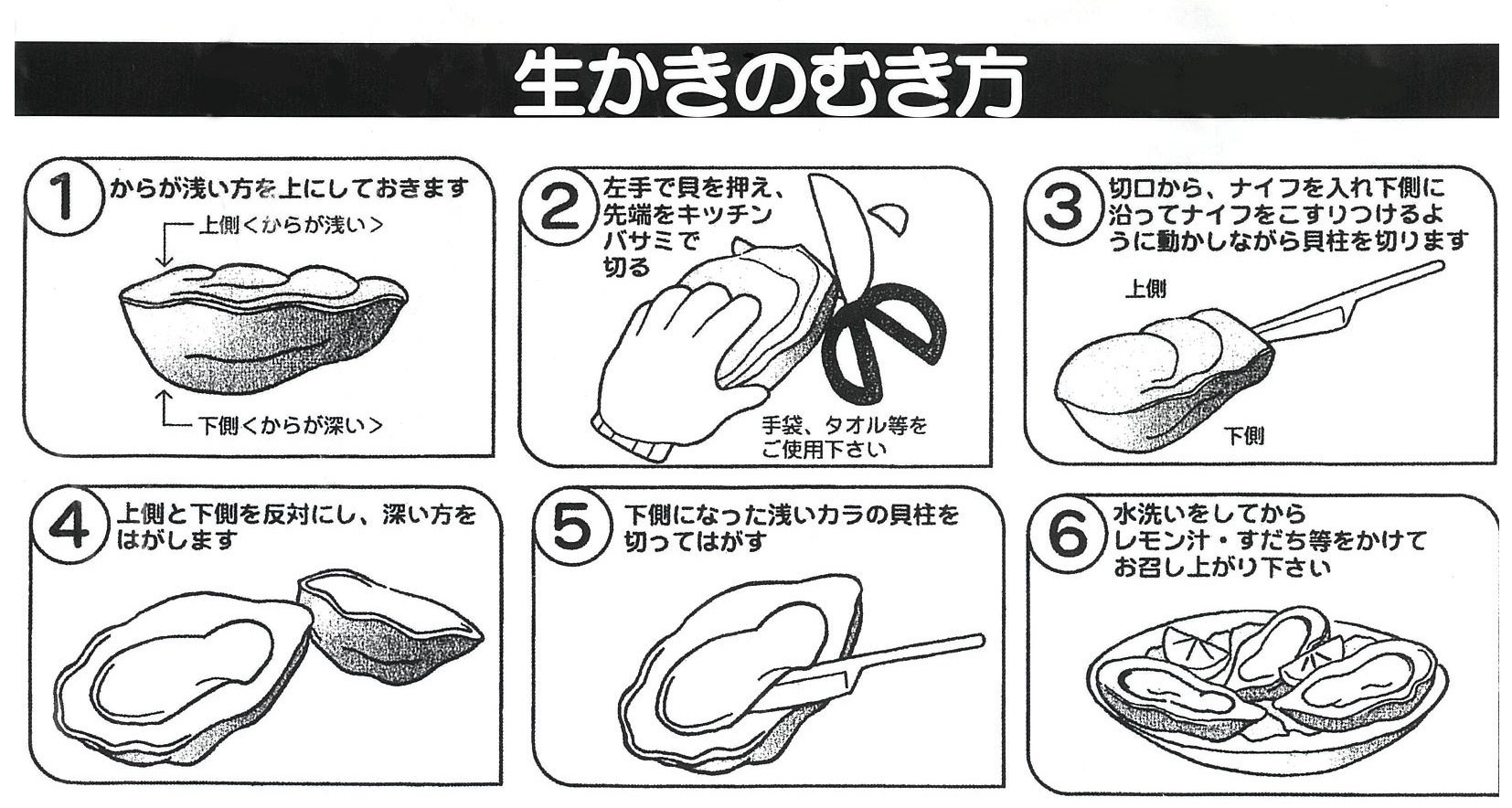 生かきのむき方

1 からが浅い方を上にしておきます

上側＜からが浅い＞

下側＜からが深い＞

2 左手で貝を押え、先端をキッチンバサミで切る

手袋、タオル等をご使用下さい

3 切口から、ナイフを入れ下側に沿ってナイフをこすりつけるように動かしながら貝柱を切ります

上側

下側

4 上側と下側を反対にし、深い方をはがします

5 下側になった浅いカラの貝柱を切ってはがす

6 水洗いをしてからレモン汁・すだち等をかけてお召し上がり下さい