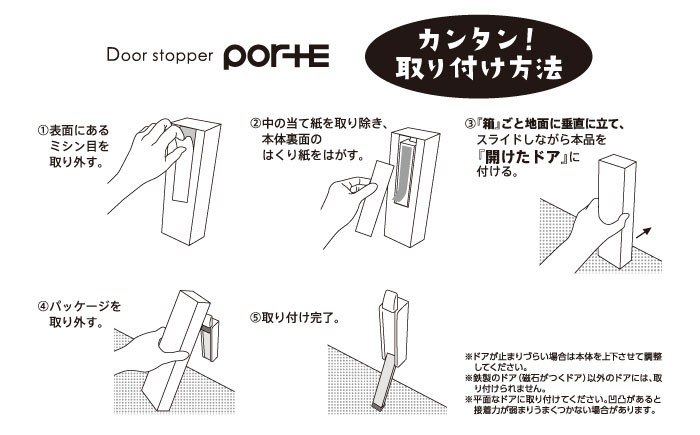 Door stopper porte

カンタン!
取り付け方法

①表面にあるミシン目を取り外す。

②中の当て紙を取り除き、本体裏面のはくり紙をはがす。

③『箱』ごと地面に垂直に立て、スライドしながら本品を『開けたドア』に付ける。

④パッケージを取り外す。

⑤取り付け完了。

※ドアが止まりづらい場合は本体を上下させて調整してください。
※鉄製のドア（磁石がつくドア）以外のドアには、取り付けられません。
※平面なドアに取り付けてください。凹凸があると接着力が弱まりうまくつかない場合があります。