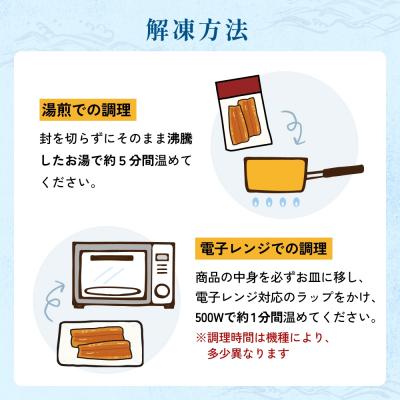 解凍方法

湯煎での調理

封を切らずにそのまま沸騰したお湯で約５分間温めてください。

電子レンジでの調理

商品の中身を必ずお皿に移し、電子レンジ対応のラップをかけ、500Wで約1分間温めてください。

※調理時間は機種により、多少異なります