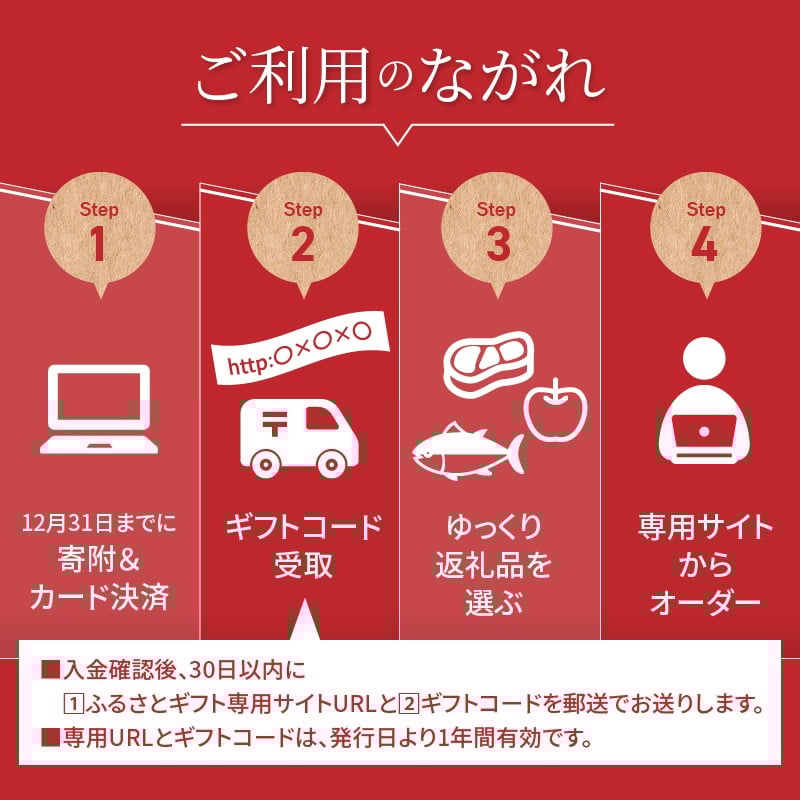 ご利用のながれ

Step 1

12月31日までに
寄附＆
カード決済

Step 2

http:○×○×○

ギフトコード
受取

Step 3

ゆっくり
返礼品を
選ぶ

Step 4

専用サイト
から
オーダー

■入金確認後、30日以内に
1ふるさとギフト専用サイトURLと2ギフトコードを郵送でお送りします。
■専用URLとギフトコードは、発行日より1年間有効です。