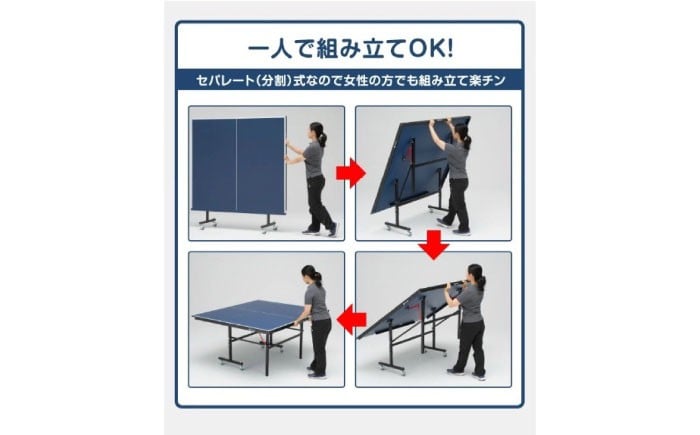 一人で組み立てOK!

セパレート(分割)式なので女性の方でも組み立て楽チン