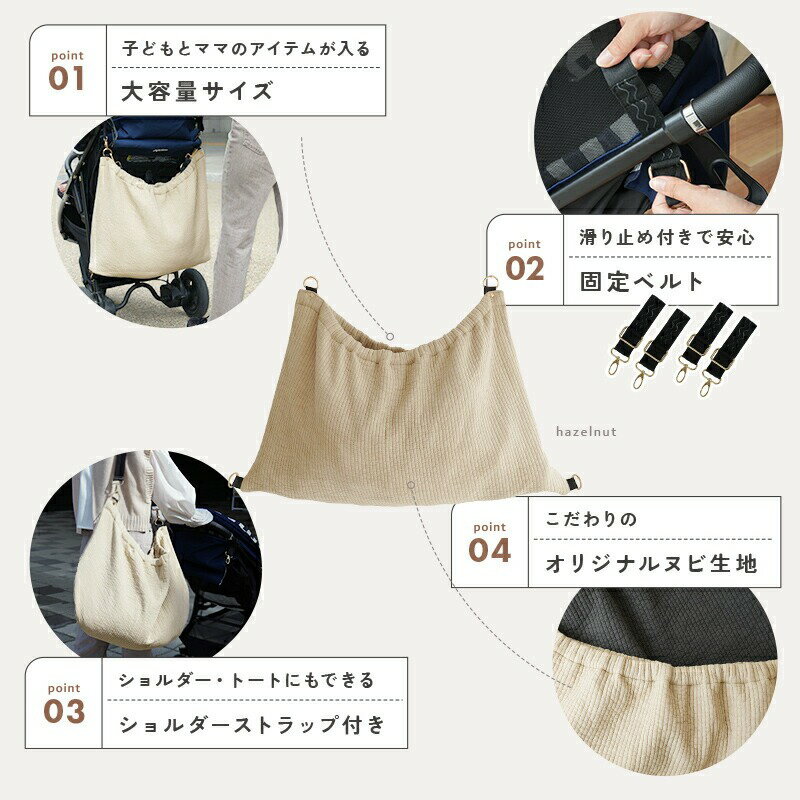 point
01
子どもとママのアイテムが入る
大容量サイズ

point
02
滑り止め付きで安心
固定ベルト

hazelnut

point
04
こだわりの
オリジナルヌビ生地

point
03
ショルダー・トートにもできる
ショルダーストラップ付き