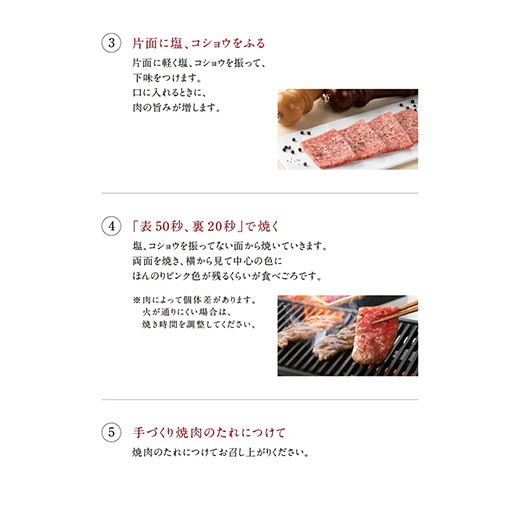 ③ 片面に塩、コショウをふる

片面に軽く塩、コショウを振って、下味をつけます。
口に入れるときに、肉の旨みが増します。

④ 「表50秒、裏20秒」で焼く

塩、コショウを振ってない面から焼いていきます。
両面を焼き、横から見て中心の色にほんのりピンク色が残るくらいが食べごろです。

※肉によって個体差があります。
火が通りにくい場合は、焼き時間を調整してください。

⑤ 手づくり焼肉のたれにつけて

焼肉のたれにつけてお召し上がりください。