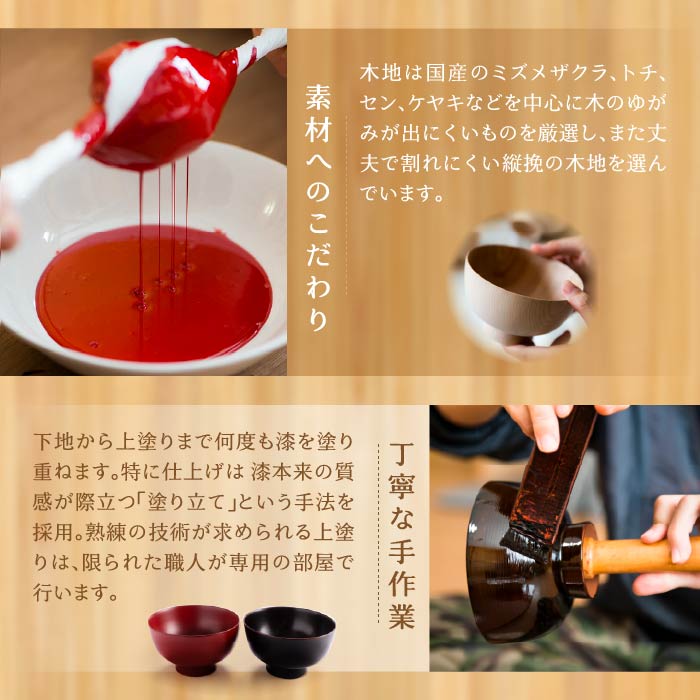 素材へのこだわり

木地は国産のミズメザクラ、トチ、セン、ケヤキなどを中心に木のゆがみが出にくいものを厳選し、また丈夫で割れにくい縦挽の木地を選んでいます。

丁寧な手作業

下地から上塗りまで何度も漆を塗り重ねます。特に仕上げは 漆本来の質感が際立つ「塗り立て」という手法を採用。熟練の技術が求められる上塗りは、限られた職人が専用の部屋で行います。