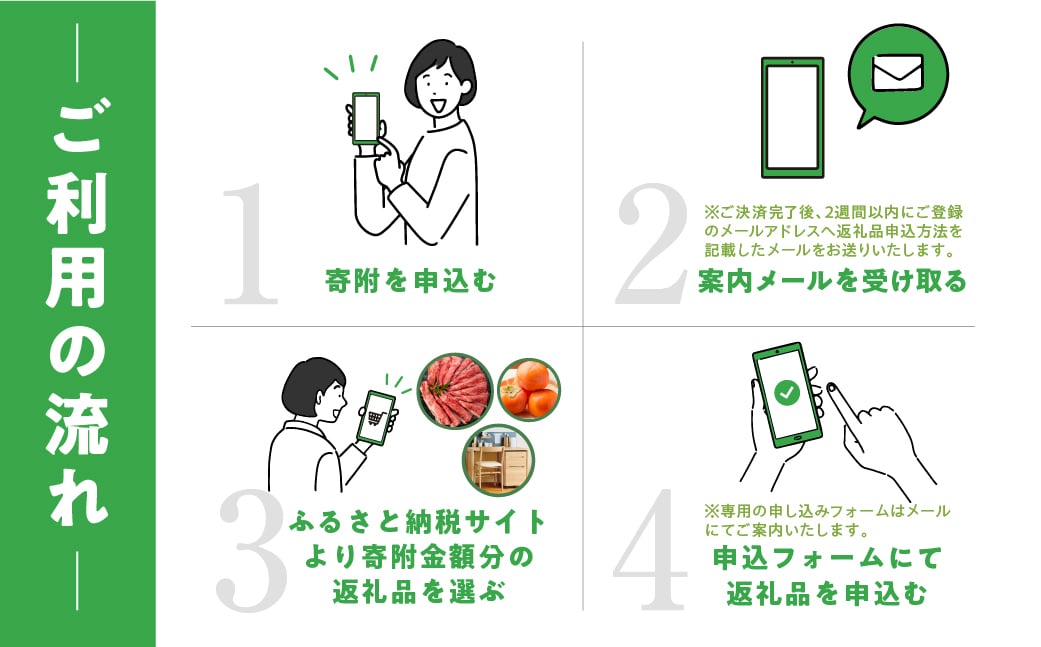 ご利用の流れ

1
寄附を申込む

2
※ご決済完了後、2週間以内にご登録のメールアドレスへ返礼品申込方法を記載したメールをお送りいたします。
案内メールを受け取る

3
ふるさと納税サイトより寄附金額分の返礼品を選ぶ

4
※専用の申し込みフォームはメールにてご案内いたします。
申込フォームにて返礼品を申込む