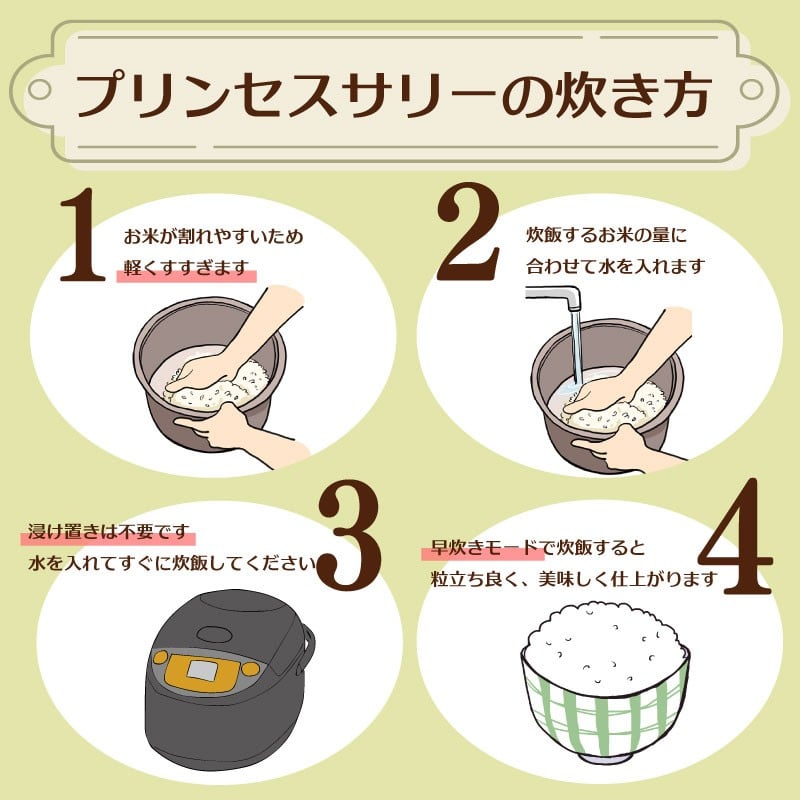 プリンセスサリーの炊き方

1
お米が割れやすいため
軽くすすぎます

2
炊飯するお米の量に
合わせて水を入れます

3
浸け置きは不要です
水を入れてすぐに炊飯してください

4
早炊きモードで炊飯すると
粒立ち良く、美味しく仕上がります