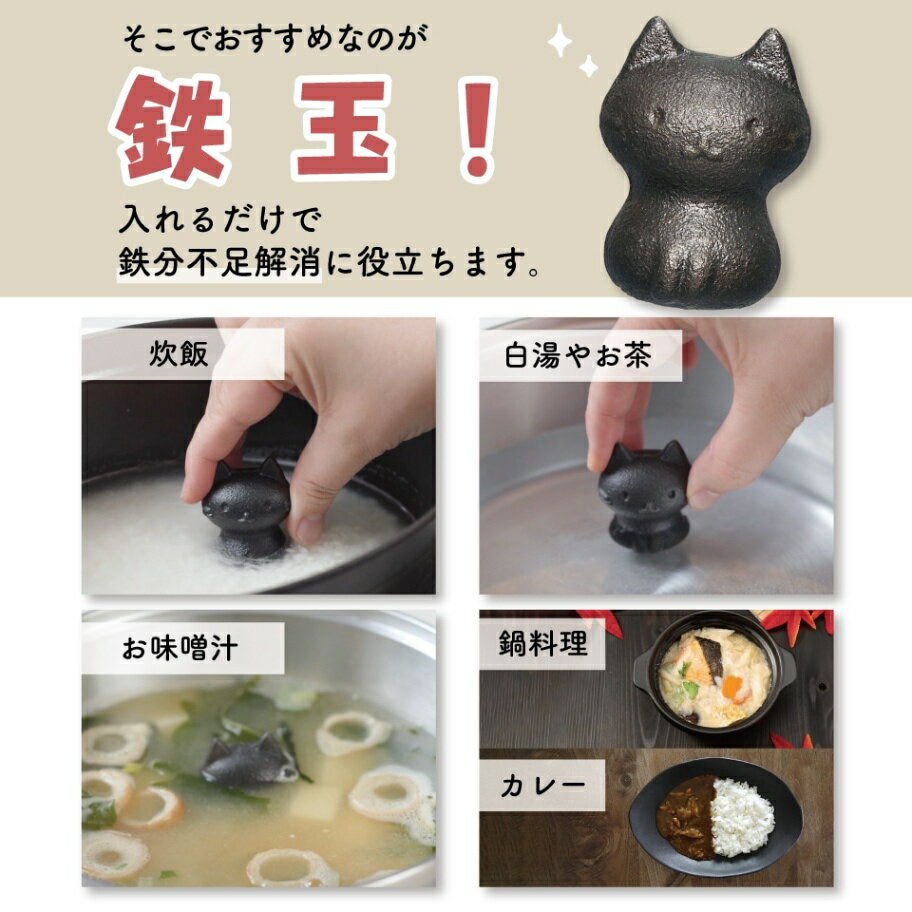 そこでおすすめなのが

鉄玉！

入れるだけで
鉄分不足解消に役立ちます。

炊飯

白湯やお茶

お味噌汁

鍋料理

カレー