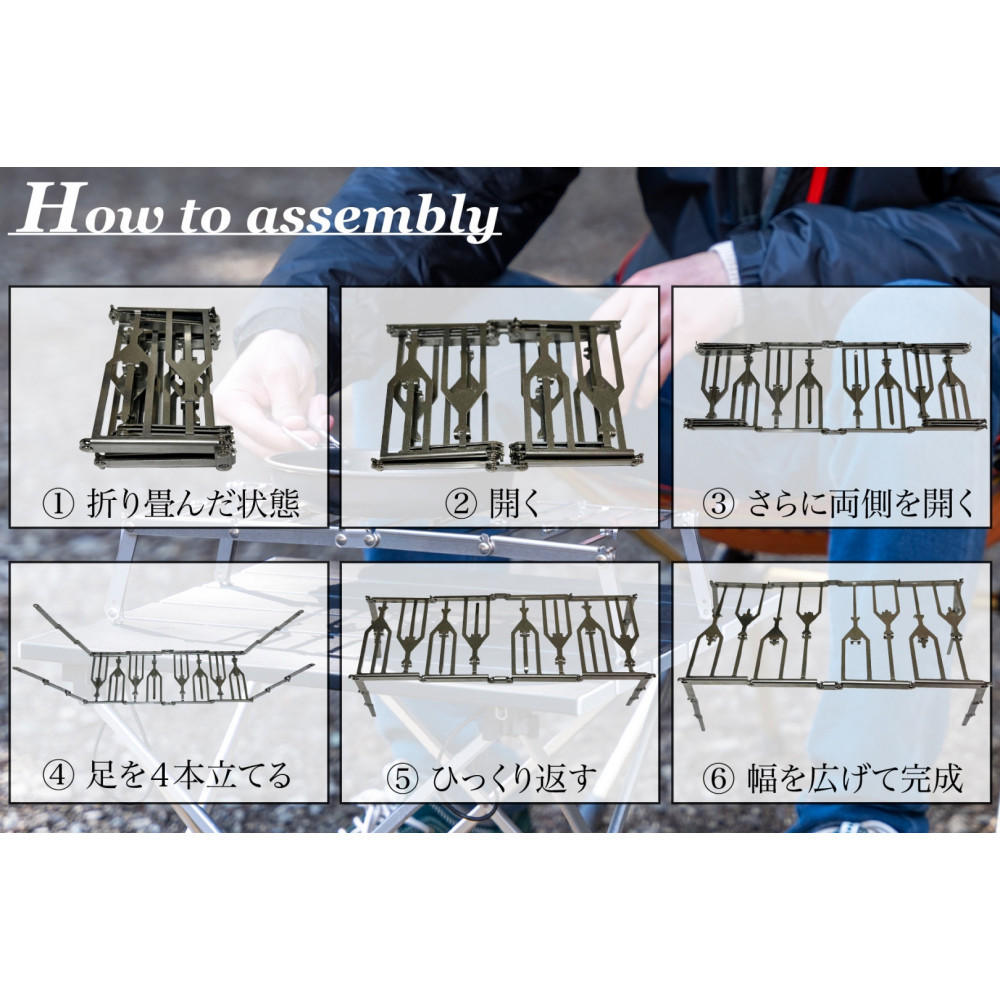 How to assembly

① 折り畳んだ状態

② 開く

③ さらに両側を開く

④ 足を4本立てる

⑤ ひっくり返す

⑥ 幅を広げて完成