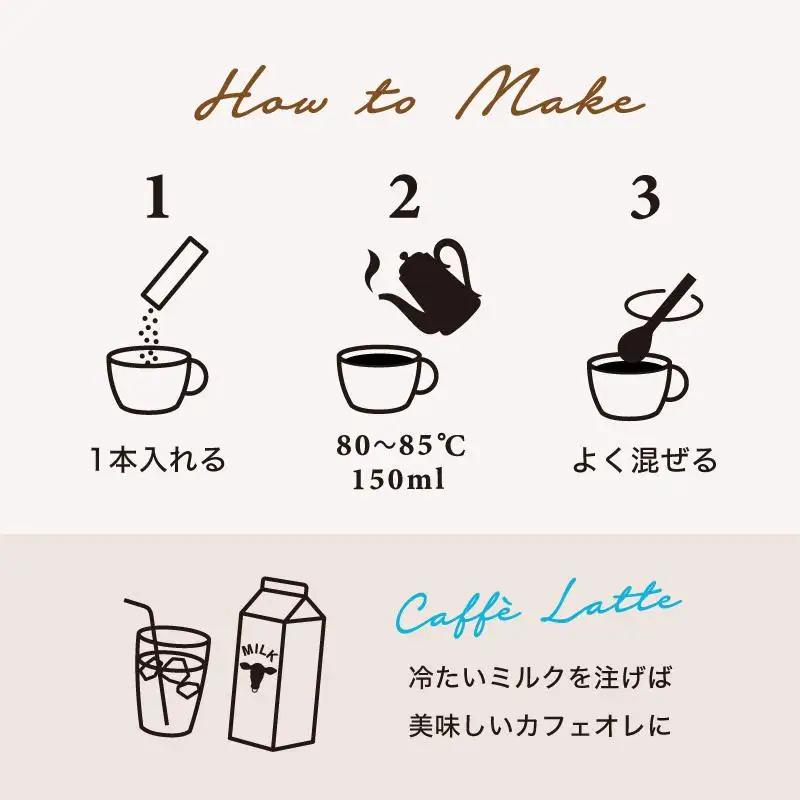 How to Make

1

1本入れる

2

80～85℃
150ml

3

よく混ぜる

MILK

Caffè Latte

冷たいミルクを注げば
美味しいカフェオレに