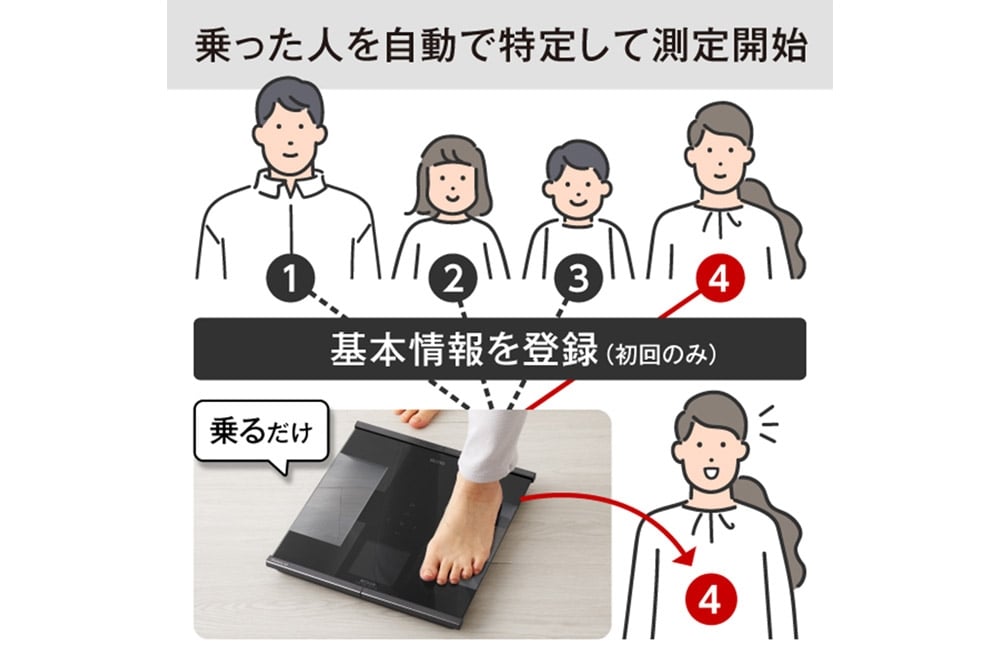 乗った人を自動で特定して測定開始

1

2

3

4

基本情報を登録（初回のみ）

乗るだけ

4