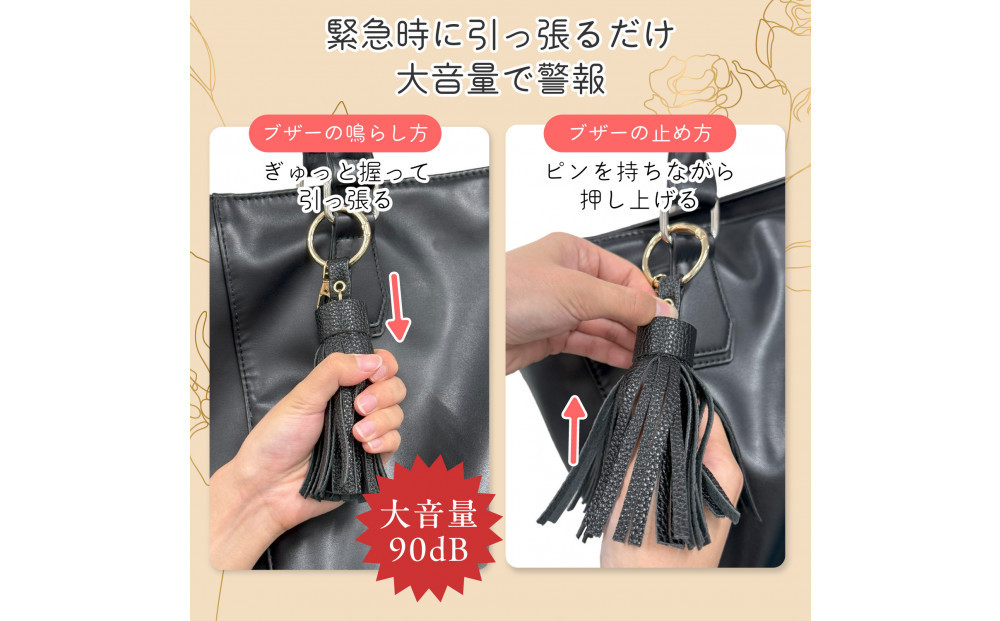 緊急時に引っ張るだけ
大音量で警報

ブザーの鳴らし方
ぎゅっと握って
引っ張る

大音量
90dB

ブザーの止め方
ピンを持ちながら
押し上げる