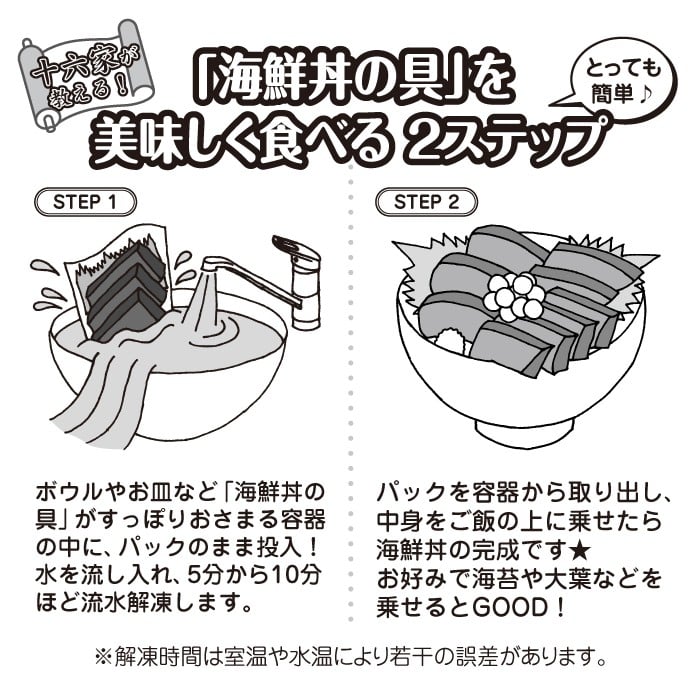 十六家が教える！

「海鮮丼の具」を美味しく食べる 2ステップ

とっても簡単♪

STEP 1

ボウルやお皿など「海鮮丼の具」がすっぽりおさまる容器の中に、パックのまま投入！水を流し入れ、5分から10分ほど流水解凍します。

STEP 2

パックを容器から取り出し、中身をご飯の上に乗せたら海鮮丼の完成です★
お好みで海苔や大葉などを乗せるとGOOD！

※解凍時間は室温や水温により若干の誤差があります。