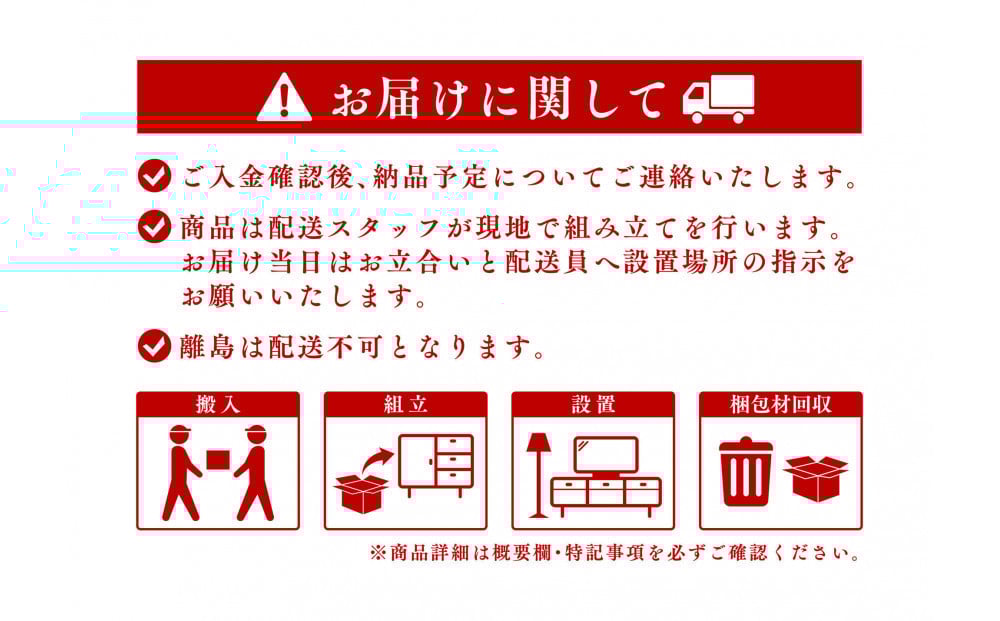 お届けに関して

ご入金確認後、納品予定についてご連絡いたします。

商品は配送スタッフが現地で組み立てを行います。お届け当日はお立合いと配送員へ設置場所の指示をお願いいたします。

離島は配送不可となります。

搬入

組立

設置

梱包材回収

※商品詳細は概要欄・特記事項を必ずご確認ください。