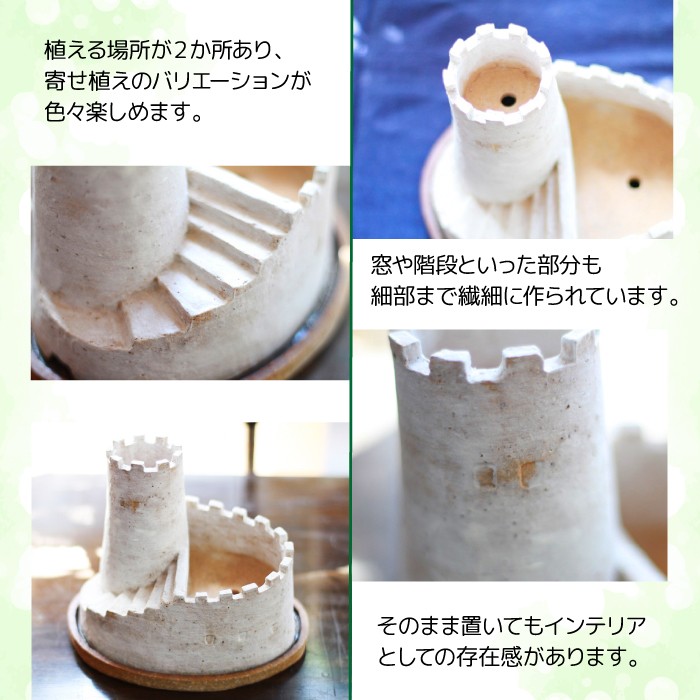 植える場所が2か所あり、寄せ植えのバリエーションが色々楽しめます。

窓や階段といった部分も細部まで繊細に作られています。

そのまま置いてもインテリアとしての存在感があります。