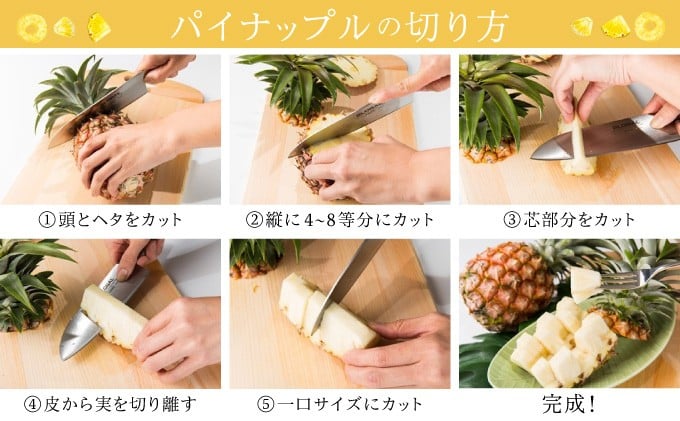 パイナップルの切り方

①頭とヘタをカット

②縦に4~8等分にカット

③芯部分をカット

④皮から実を切り離す

⑤一口サイズにカット

完成!